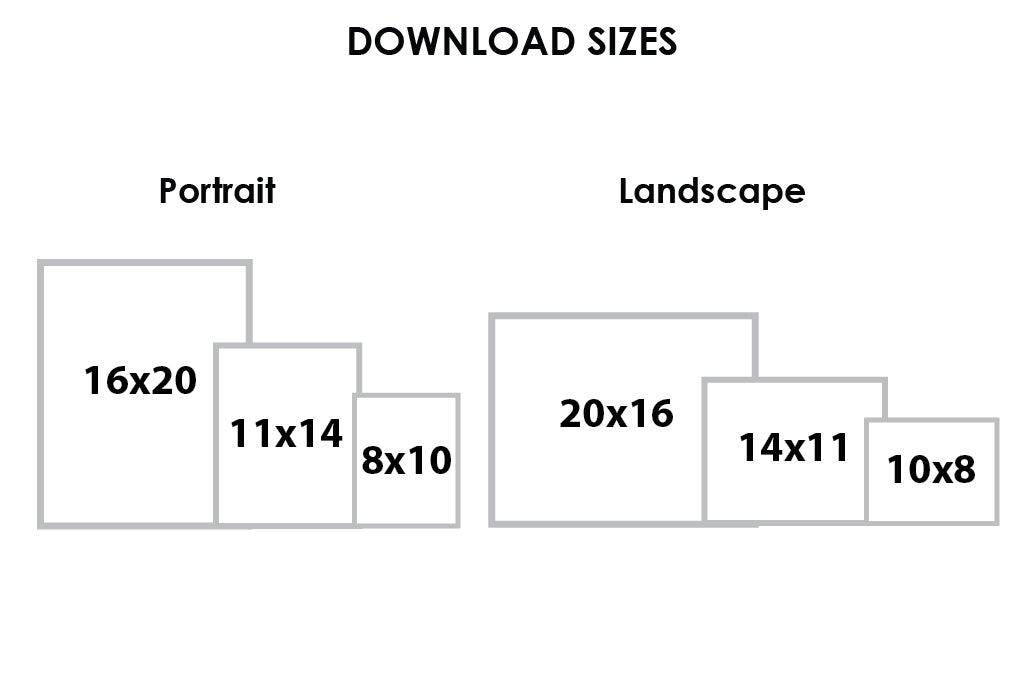 DOWNLOAD SIZES

Portrait

16x20

11x14

8x10

Landscape

20x16

14x11

10x8