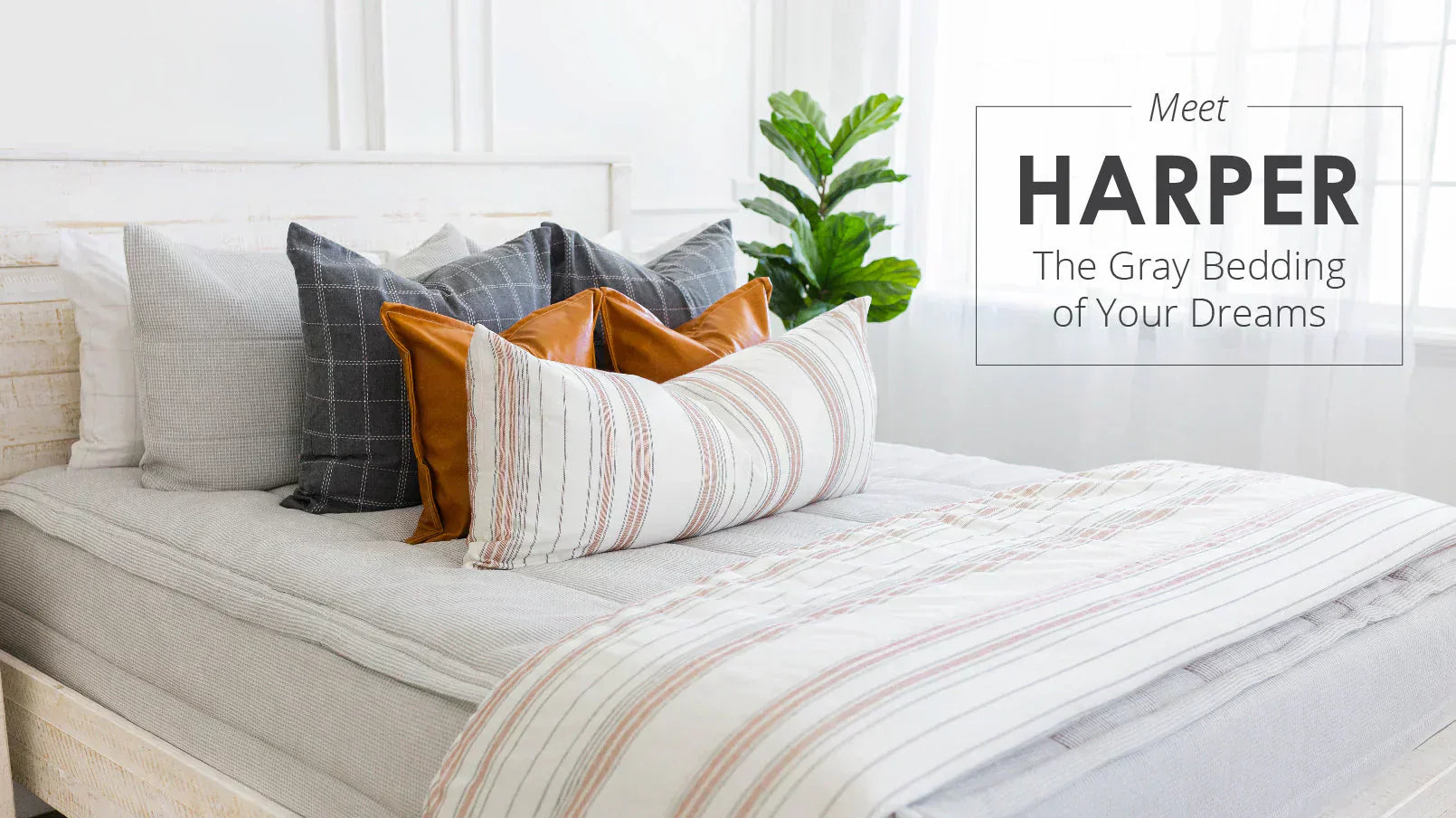 Meet
HARPER
The Gray Bedding of Your Dreams