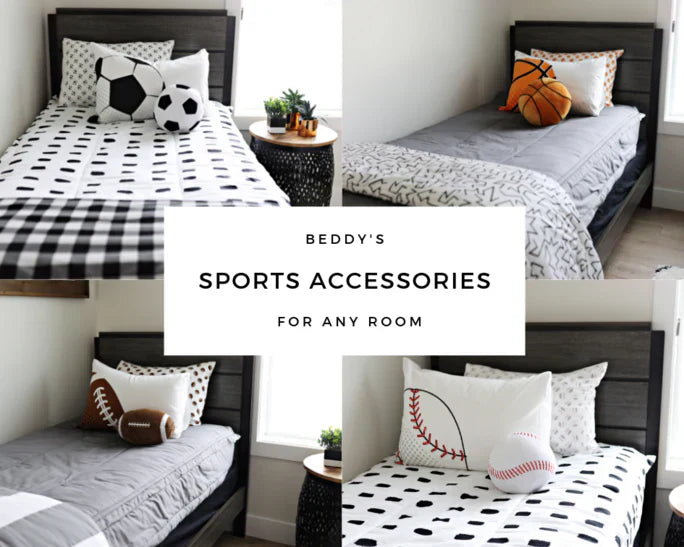 BEDDY'S

SPORTS ACCESSORIES

FOR ANY ROOM