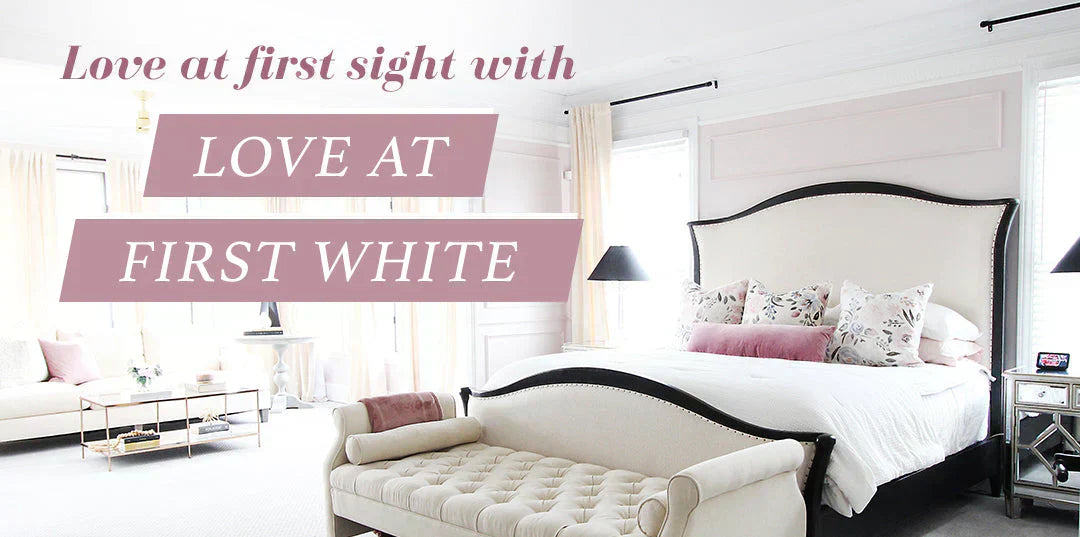 Love at first sight with

LOVE AT

FIRST WHITE