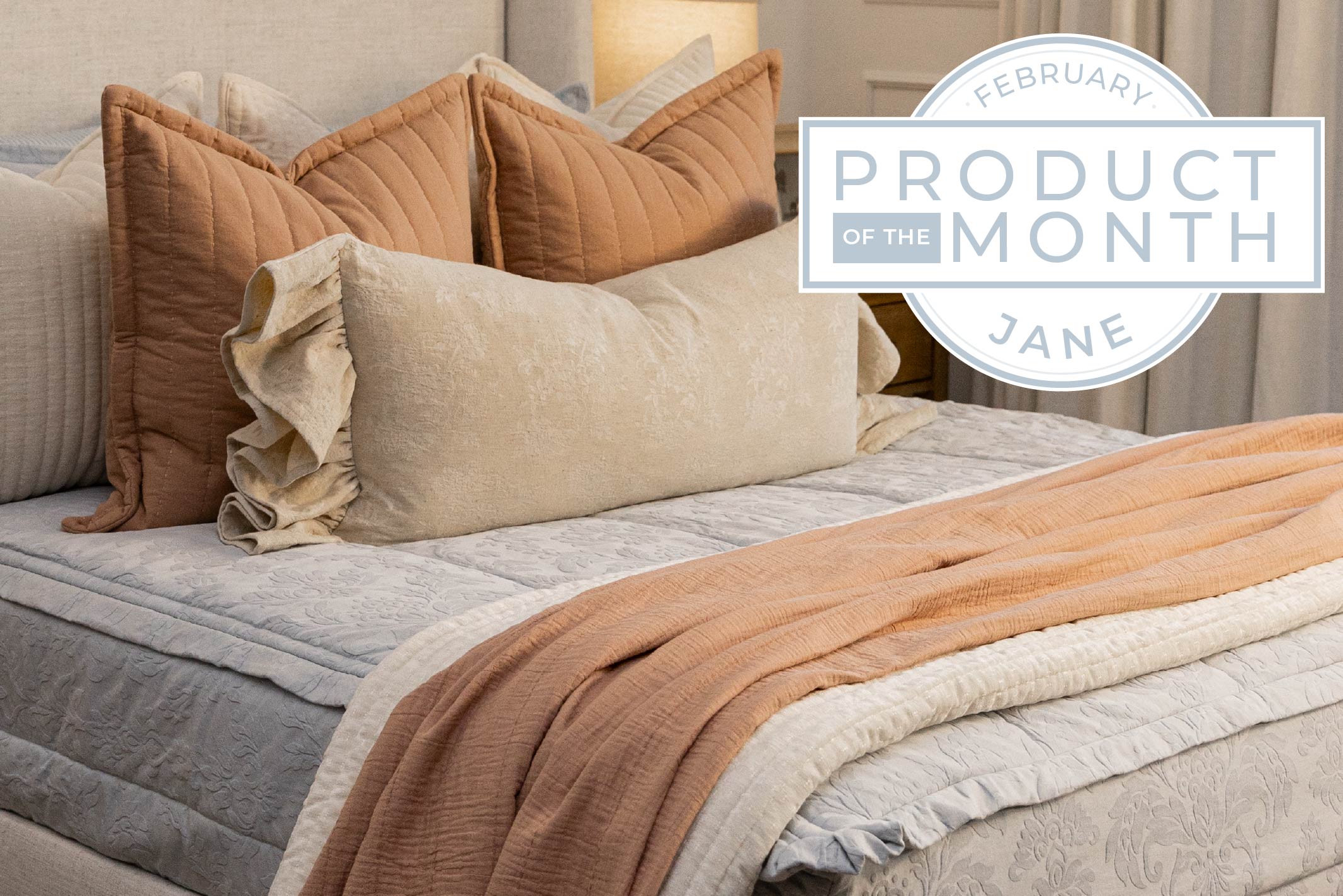 FEBRUARY

PRODUCT OF THE MONTH

JANE