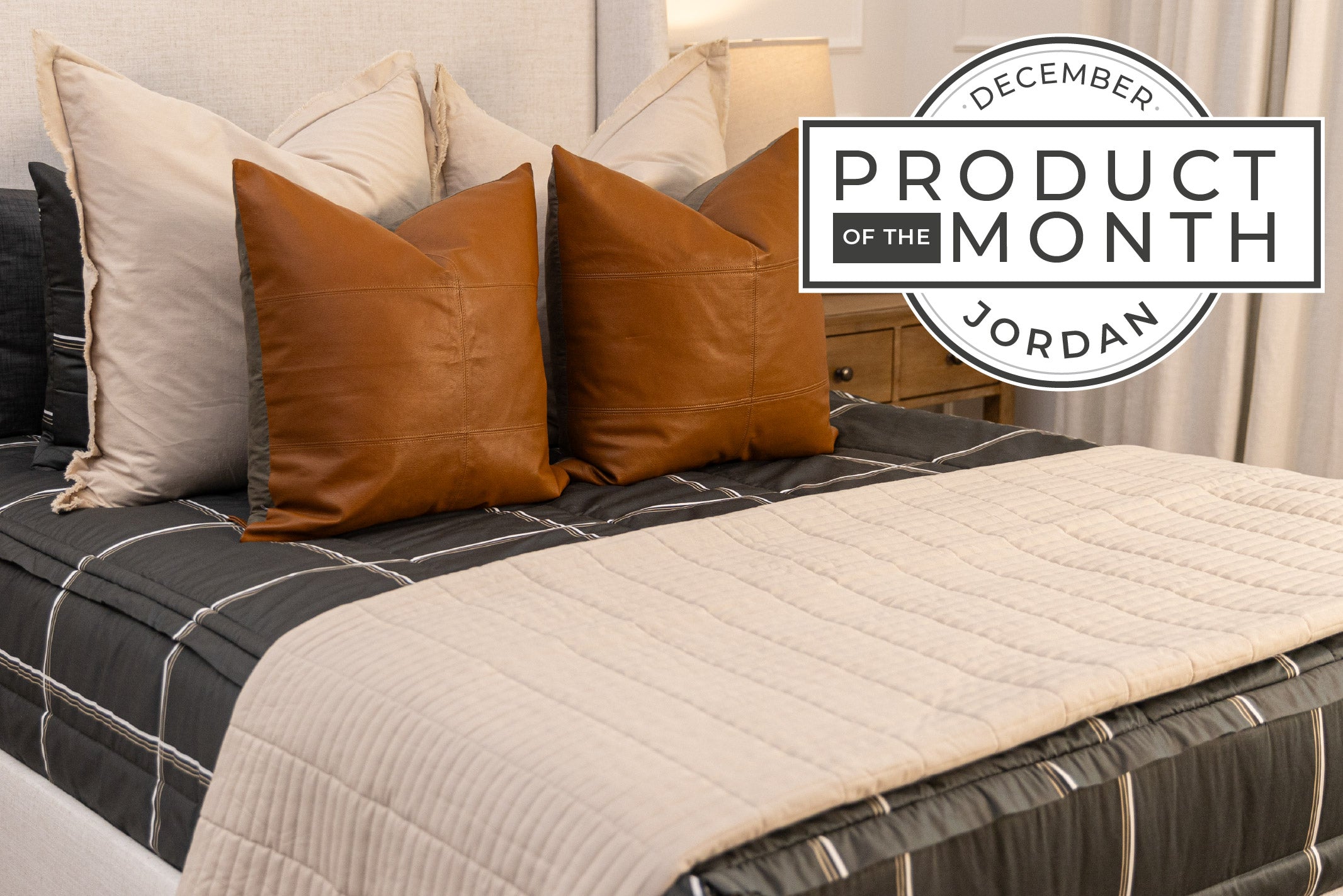 DECEMBER
PRODUCT
OF THE MONTH
JORDAN