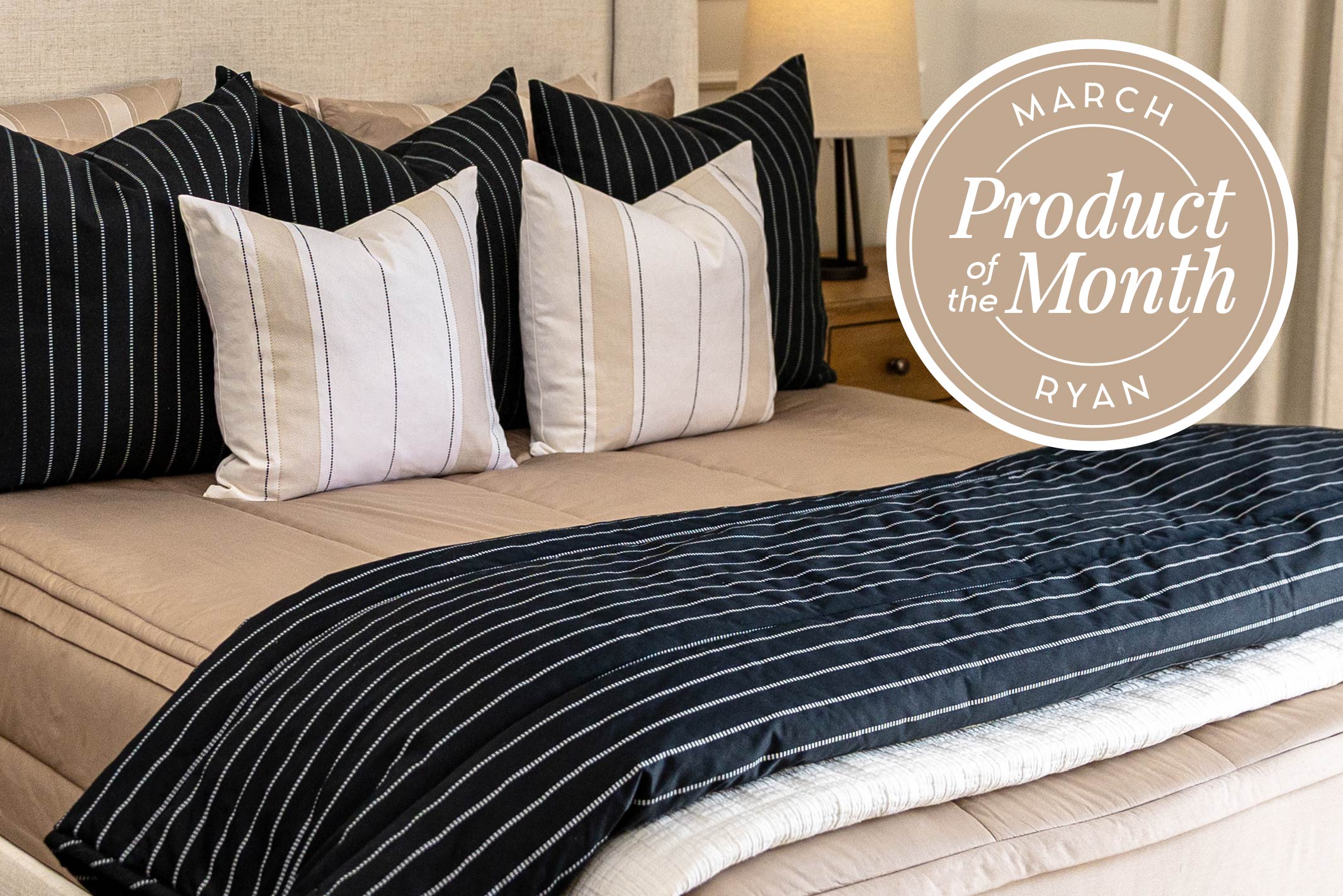 MARCH

Product of the Month

RYAN