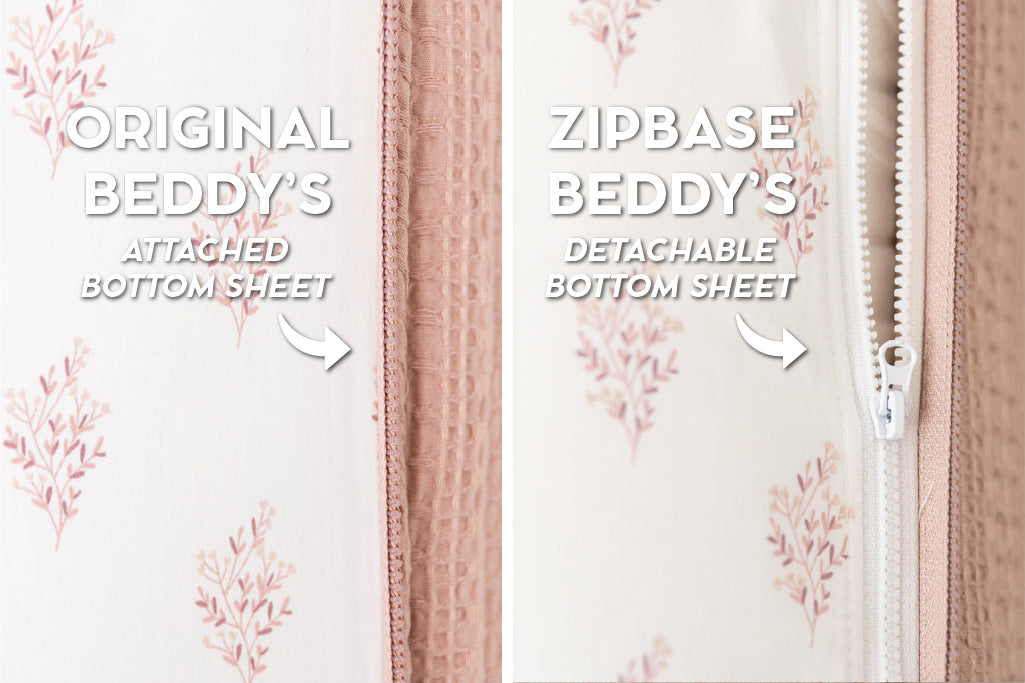 ORIGINAL BEDDY'S
ATTACHED BOTTOM SHEET

ZIPBASE BEDDY'S
DETACHABLE BOTTOM SHEET