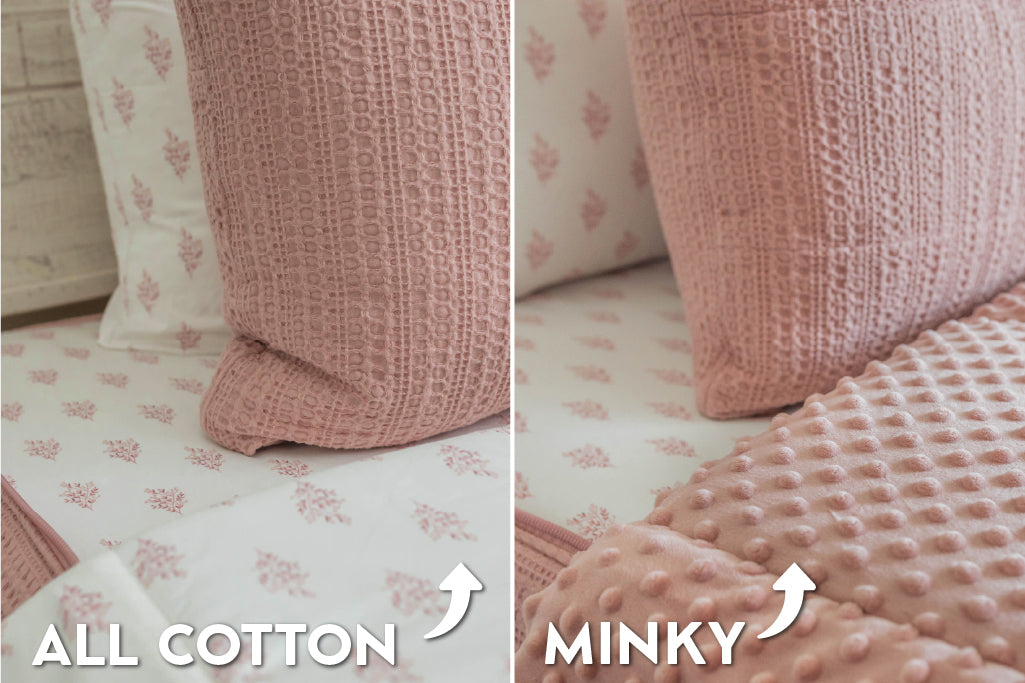 ALL COTTON

MINKY