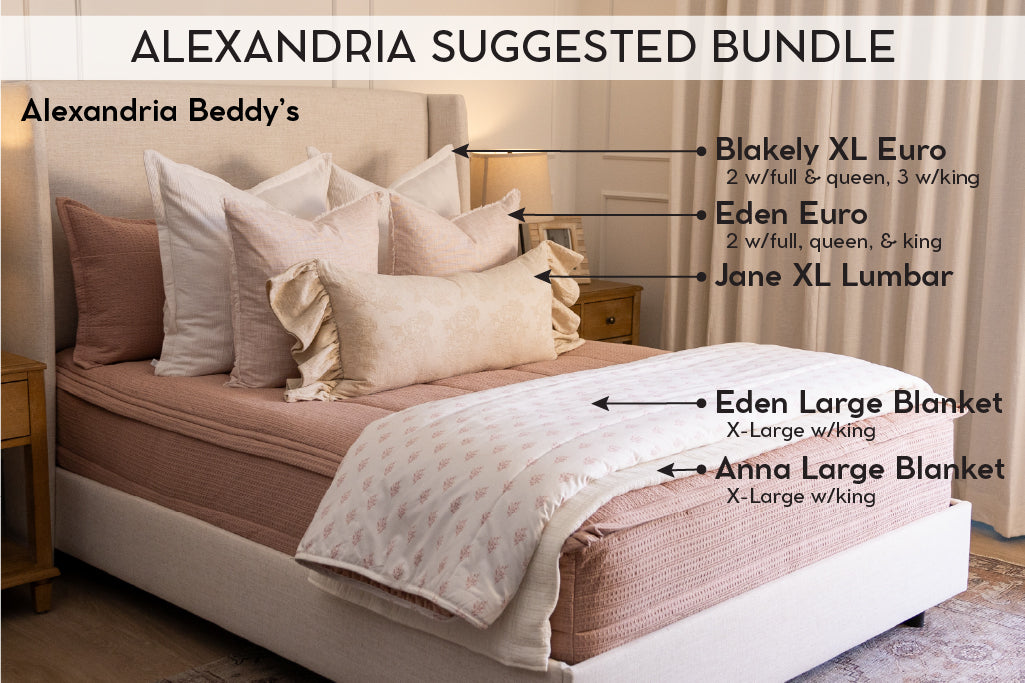 ALEXANDRIA SUGGESTED BUNDLE

Alexandria Beddy's

Blakely XL Euro
2 w/full & queen, 3 w/king

Eden Euro
2 w/full, queen, & king

Jane XL Lumbar

Eden Large Blanket
X-Large w/king

Anna Large Blanket
X-Large w/king