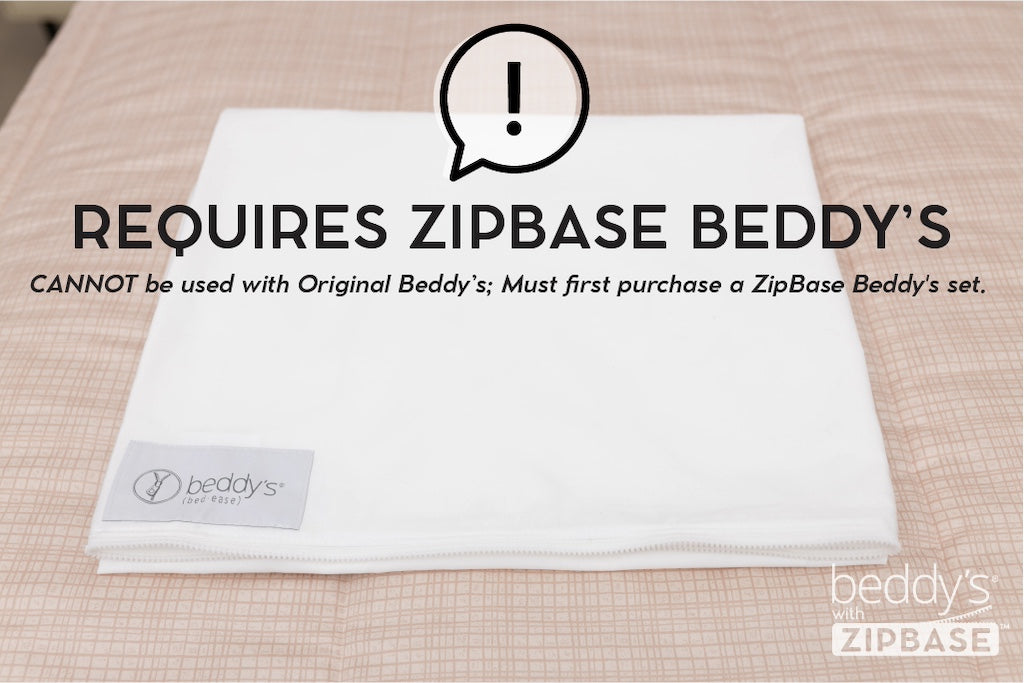 !

REQUIRES ZIPBASE BEDDY'S

CANNOT be used with Original Beddy's; Must first purchase a ZipBase Beddy's set.

beddy's®
(bed ease)

beddy's®
with
ZIPBASE™