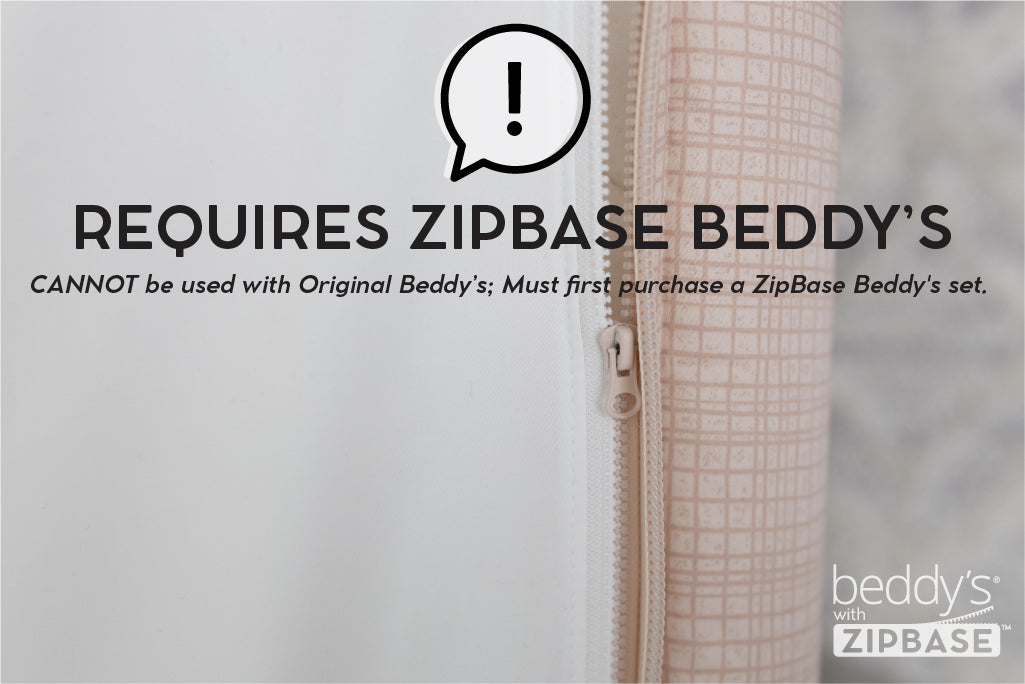 !

REQUIRES ZIPBASE BEDDY'S

CANNOT be used with Original Beddy's; Must first purchase a ZipBase Beddy's set.

beddy's®
with
ZIPBASE™