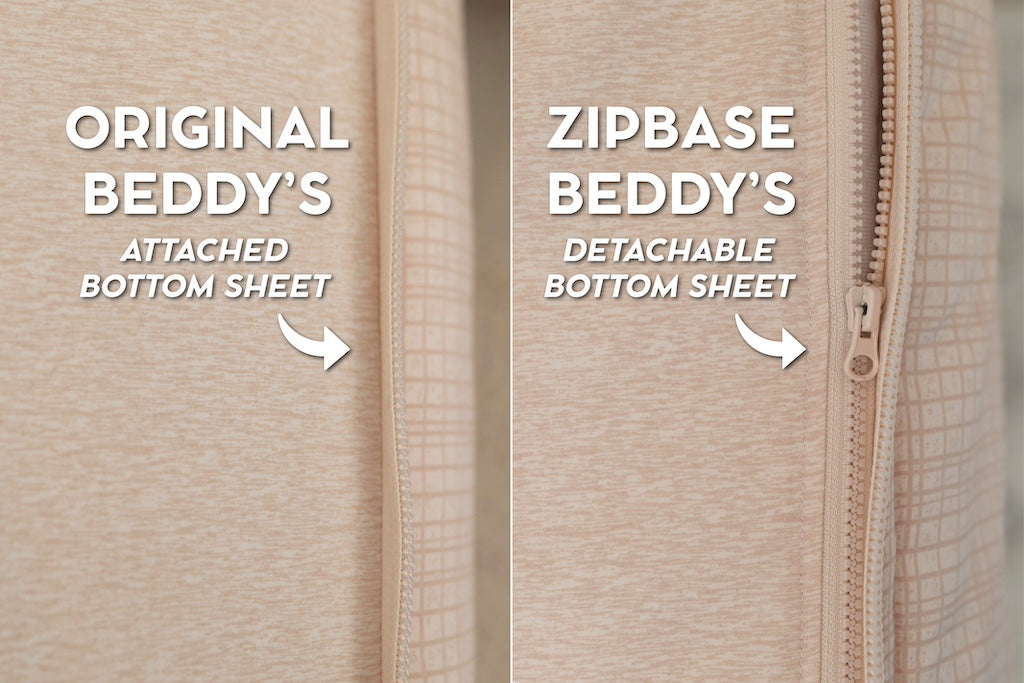 ORIGINAL BEDDY'S
ATTACHED BOTTOM SHEET

ZIPBASE BEDDY'S
DETACHABLE BOTTOM SHEET