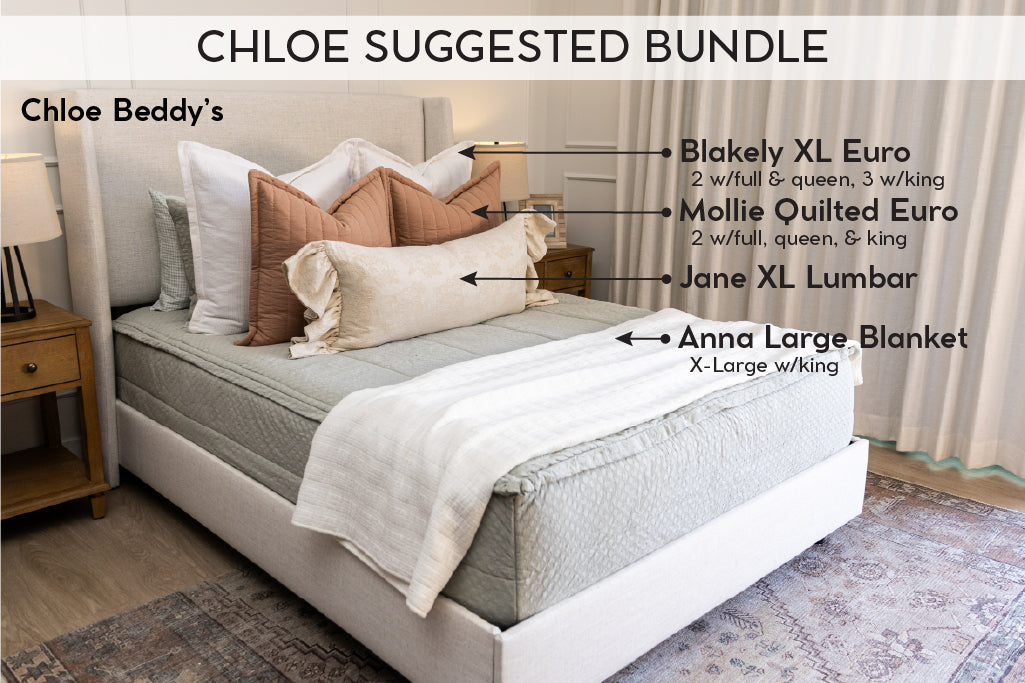 CHLOE SUGGESTED BUNDLE

Chloe Beddy's

Blakely XL Euro
2 w/full & queen, 3 w/king

Mollie Quilted Euro
2 w/full, queen, & king

Jane XL Lumbar

Anna Large Blanket
X-Large w/king