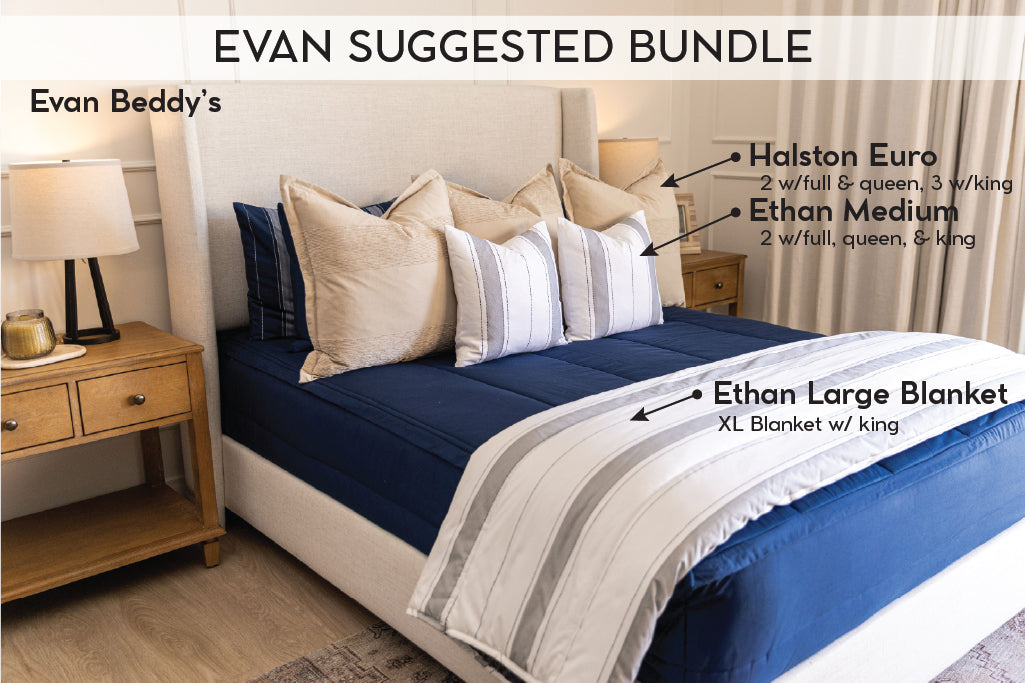 EVAN SUGGESTED BUNDLE

Evan Beddy's

Halston Euro
2 w/full & queen, 3 w/king

Ethan Medium
2 w/full, queen, & king

Ethan Large Blanket
XL Blanket w/ king