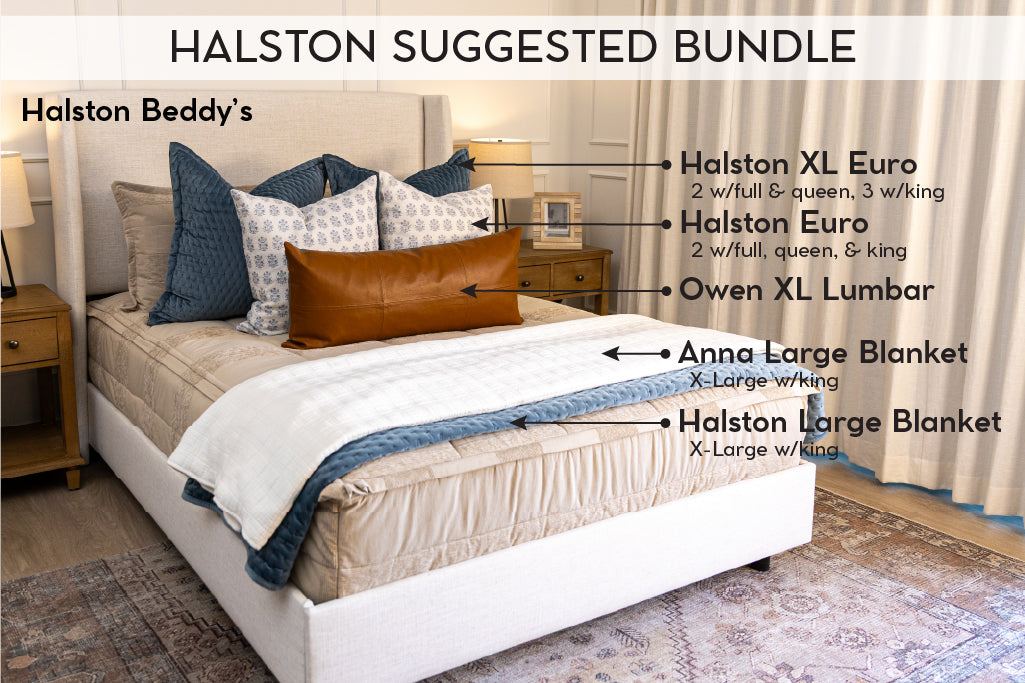 HALSTON SUGGESTED BUNDLE

Halston Beddy's

Halston XL Euro
2 w/full & queen, 3 w/king

Halston Euro
2 w/full, queen, & king

Owen XL Lumbar

Anna Large Blanket
X-Large w/king

Halston Large Blanket
X-Large w/king