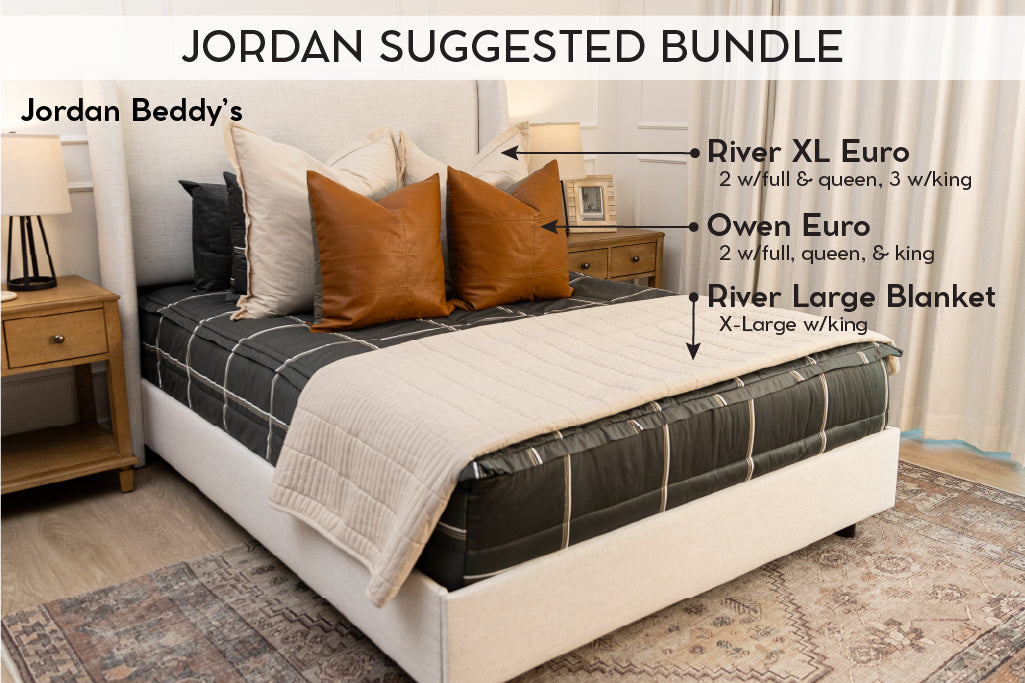 JORDAN SUGGESTED BUNDLE

Jordan Beddy's

River XL Euro
2 w/full & queen, 3 w/king

Owen Euro
2 w/full, queen, & king

River Large Blanket
X-Large w/king