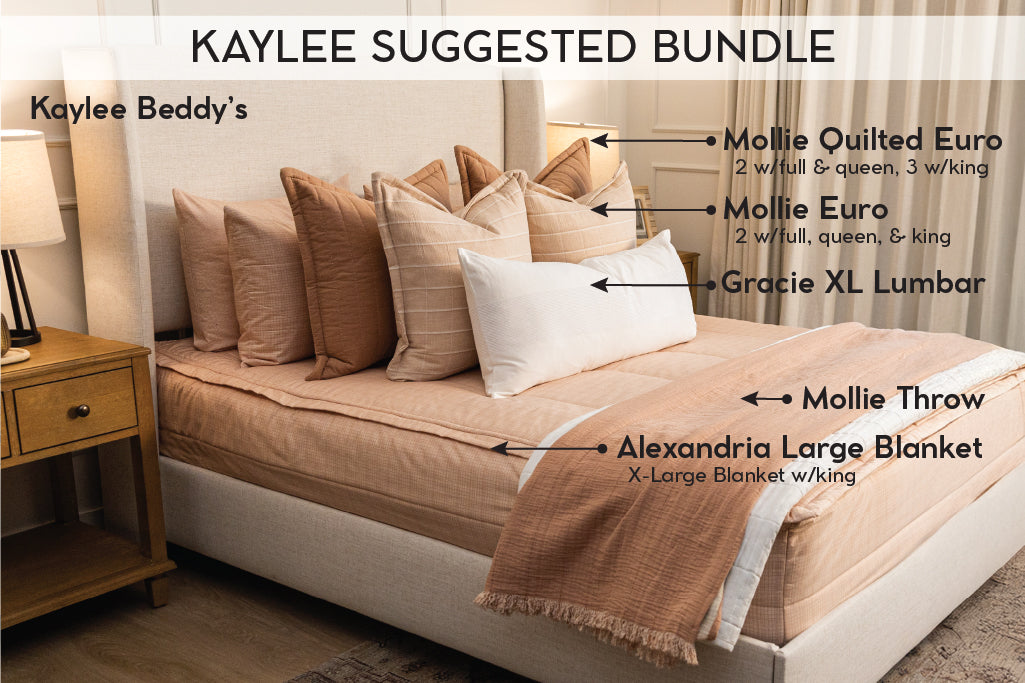 KAYLEE SUGGESTED BUNDLE

Kaylee Beddy's

Mollie Quilted Euro
2 w/full & queen, 3 w/king

Mollie Euro
2 w/full, queen, & king

Gracie XL Lumbar

Mollie Throw

Alexandria Large Blanket
X-Large Blanket w/king