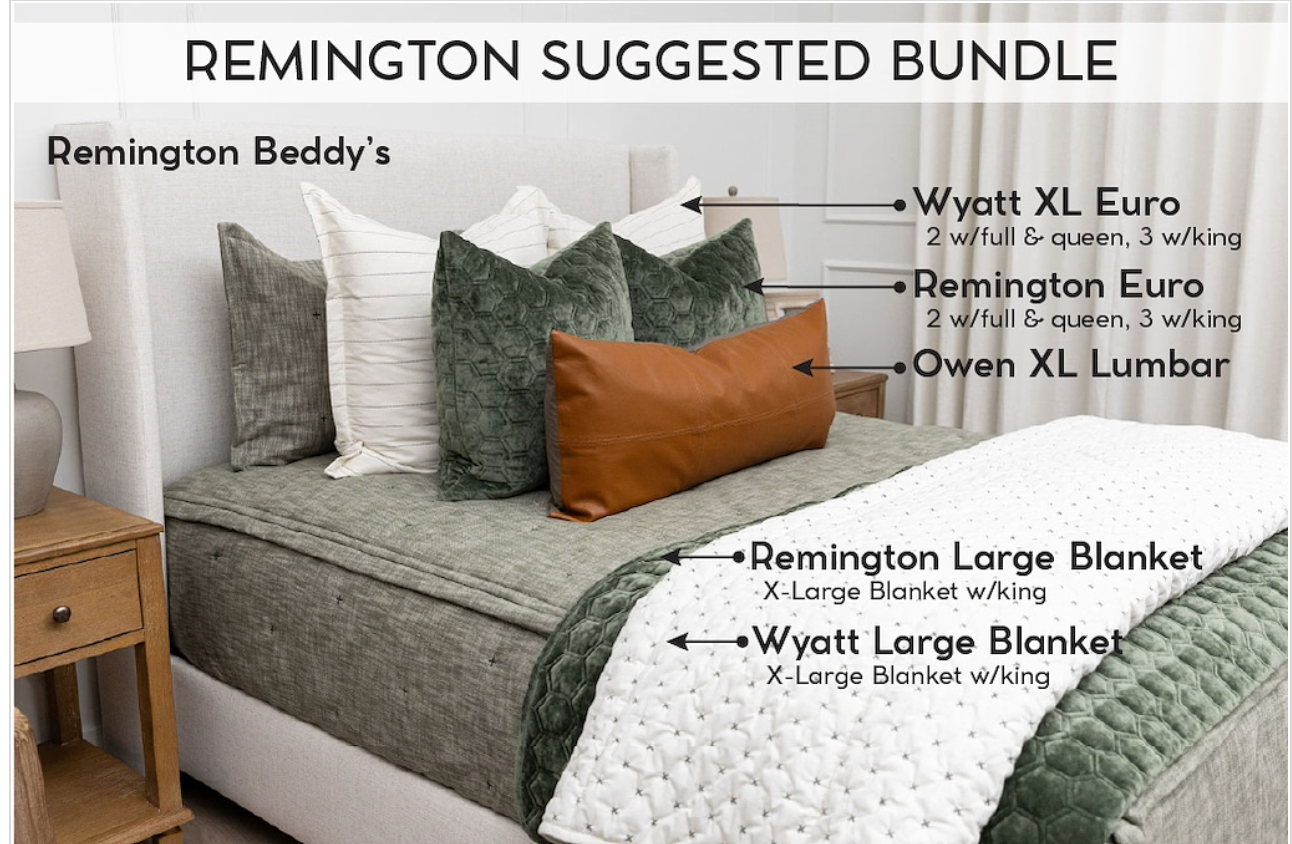 REMINGTON SUGGESTED BUNDLE

Remington Beddy's

Wyatt XL Euro
2 w/full & queen, 3 w/king

Remington Euro
2 w/full & queen, 3 w/king

Owen XL Lumbar

Remington Large Blanket
X-Large Blanket w/king

Wyatt Large Blanket
X-Large Blanket w/king