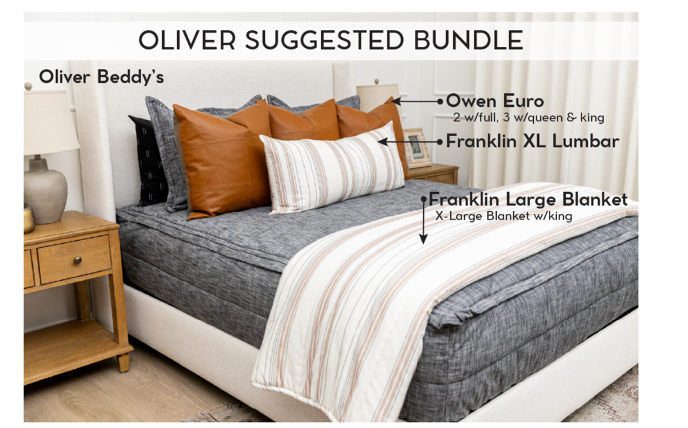 OLIVER SUGGESTED BUNDLE

Oliver Beddy's

Owen Euro
2 w/full, 3 w/queen & king

Franklin XL Lumbar

Franklin Large Blanket
X-Large Blanket w/king