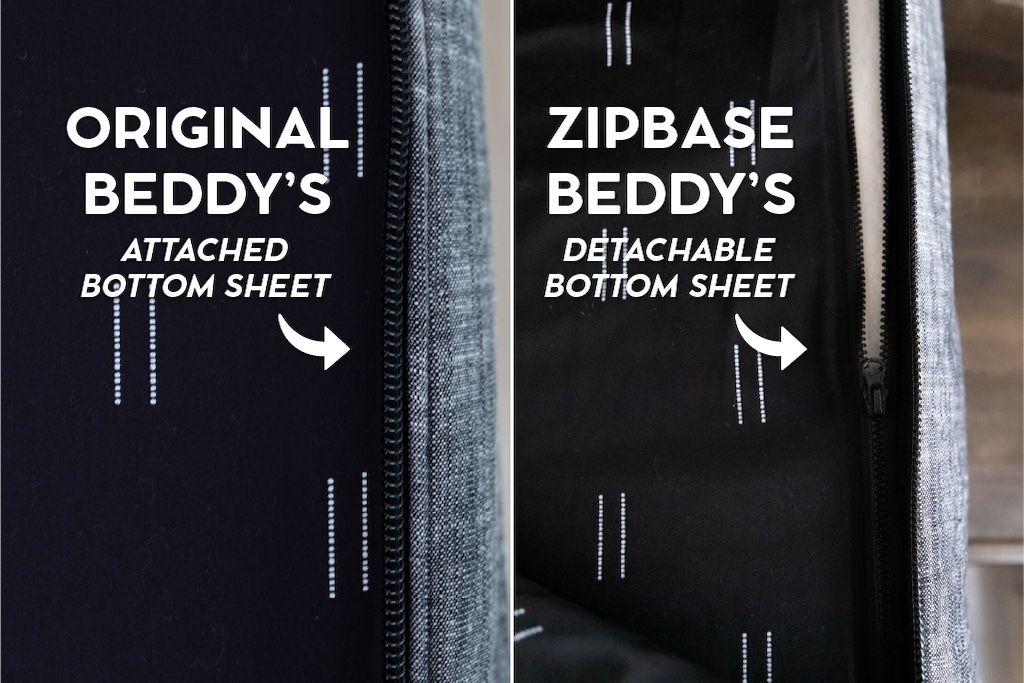 ORIGINAL BEDDY'S
ATTACHED BOTTOM SHEET

ZIPBASE BEDDY'S
DETACHABLE BOTTOM SHEET