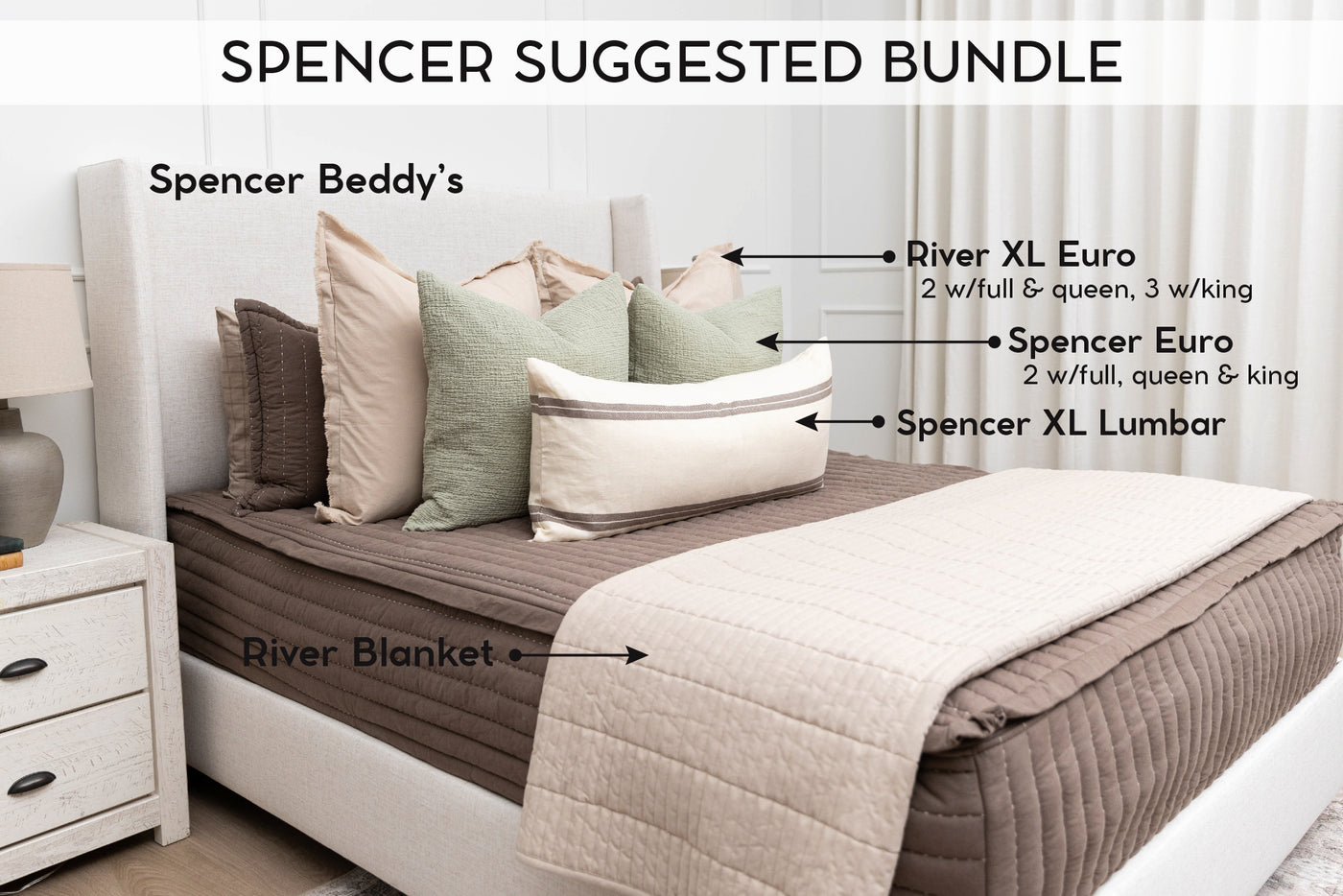 SPENCER SUGGESTED BUNDLE

Spencer Beddy's

River XL Euro
2 w/full & queen, 3 w/king

Spencer Euro
2 w/full, queen & king

Spencer XL Lumbar

River Blanket