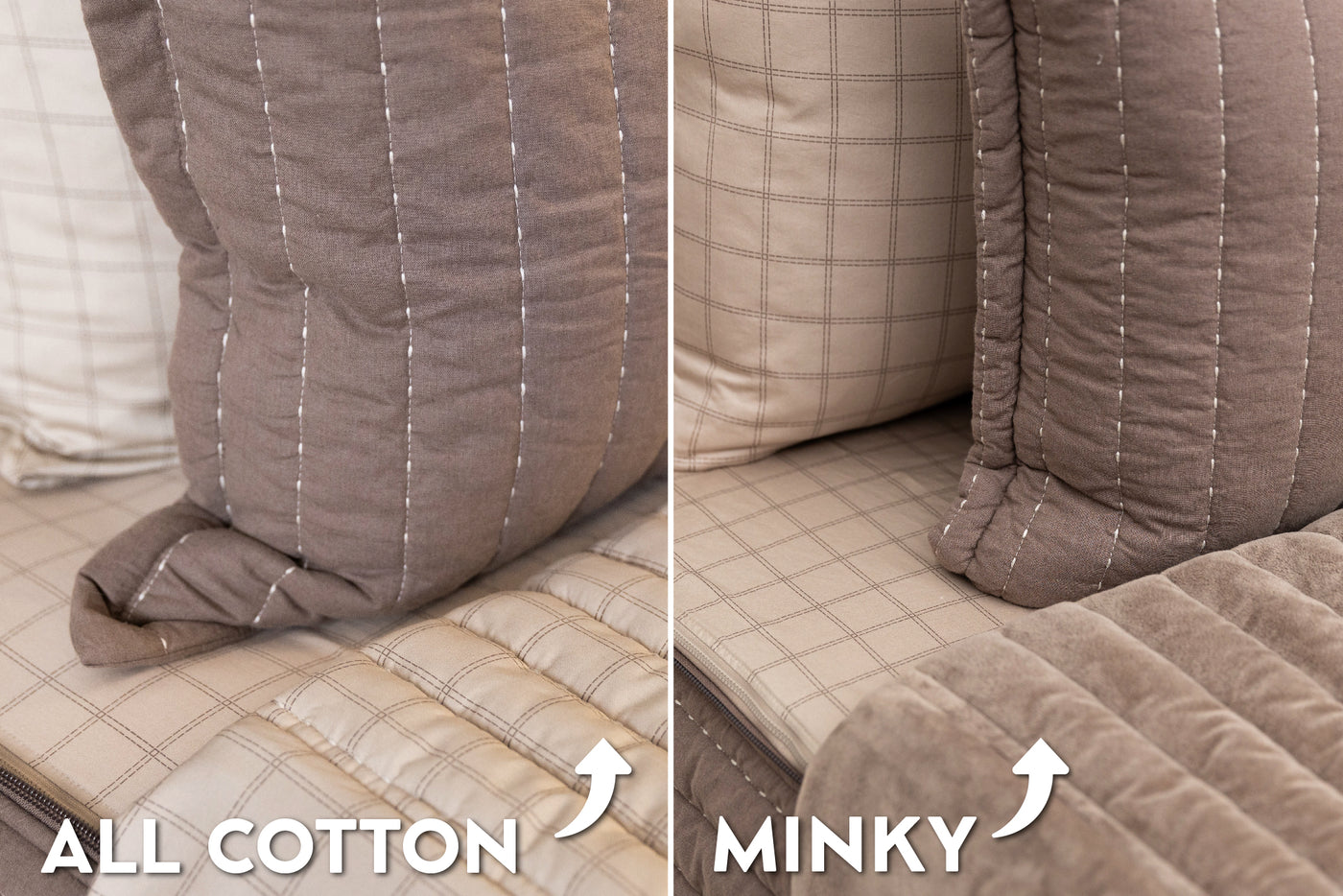 ALL COTTON

MINKY