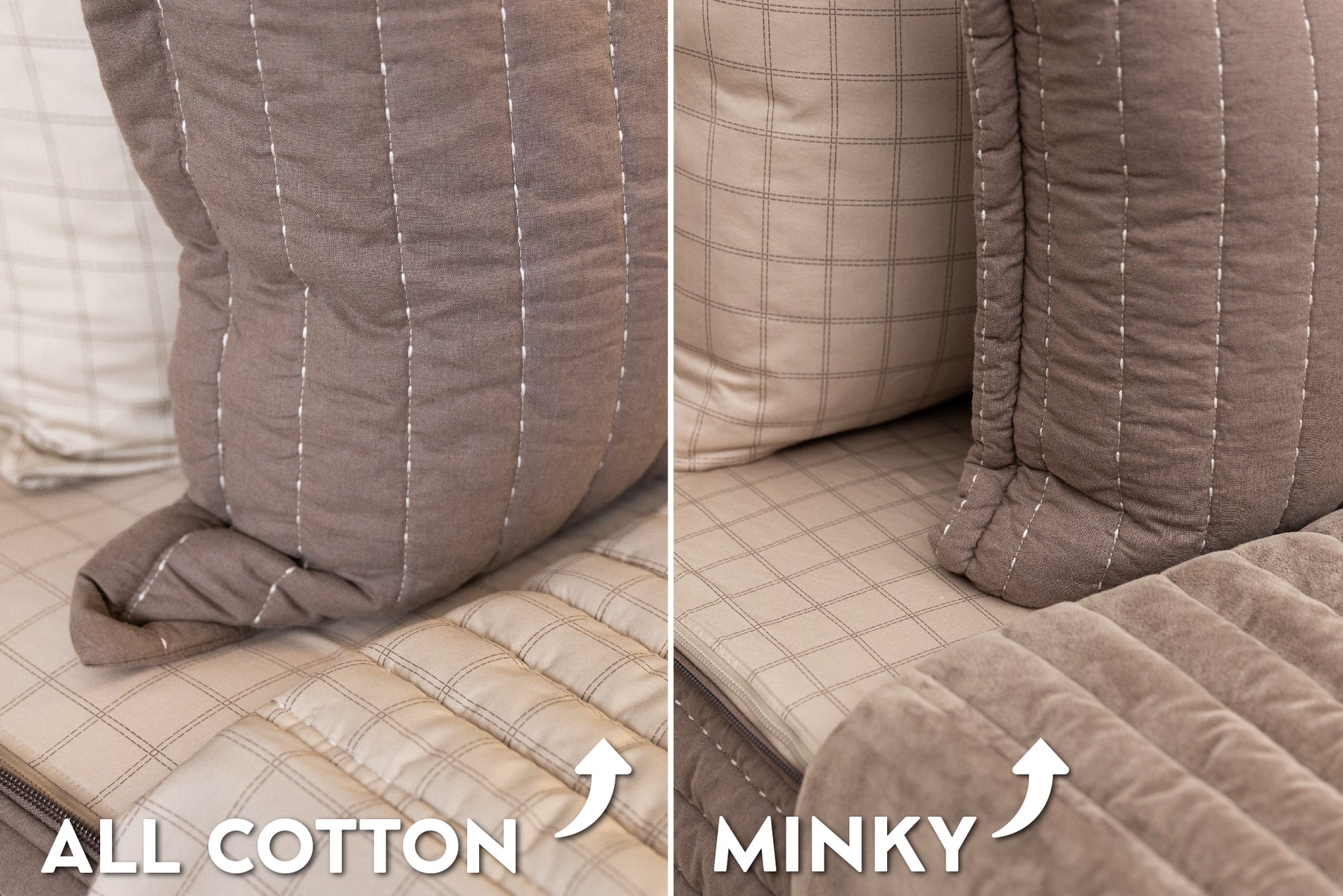 ALL COTTON

MINKY