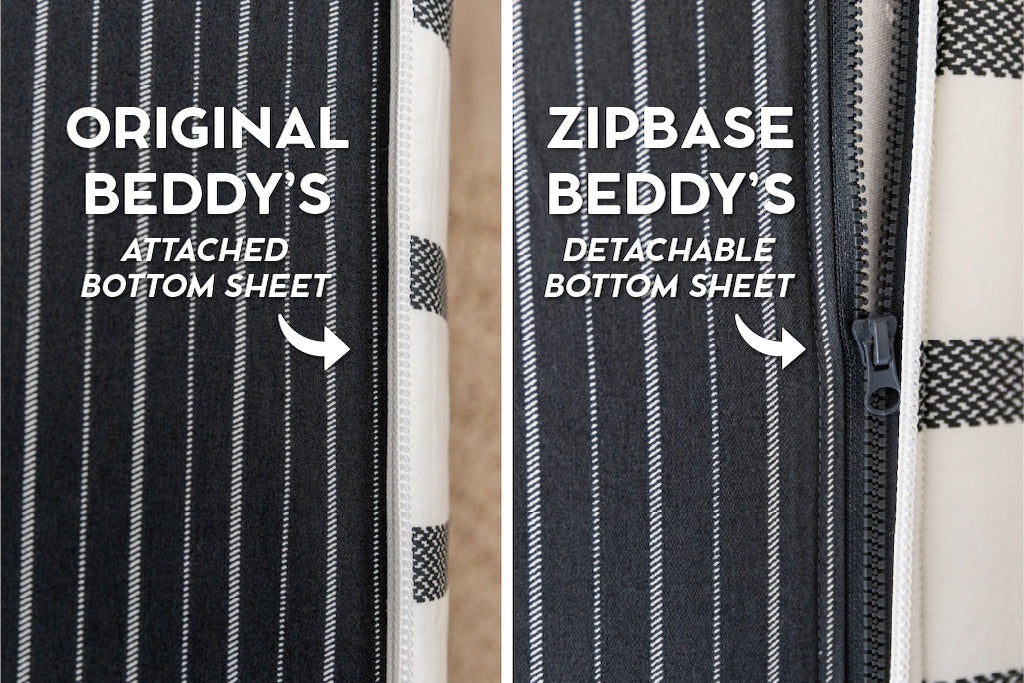 ORIGINAL BEDDY'S
ATTACHED BOTTOM SHEET

ZIPBASE BEDDY'S
DETACHABLE BOTTOM SHEET