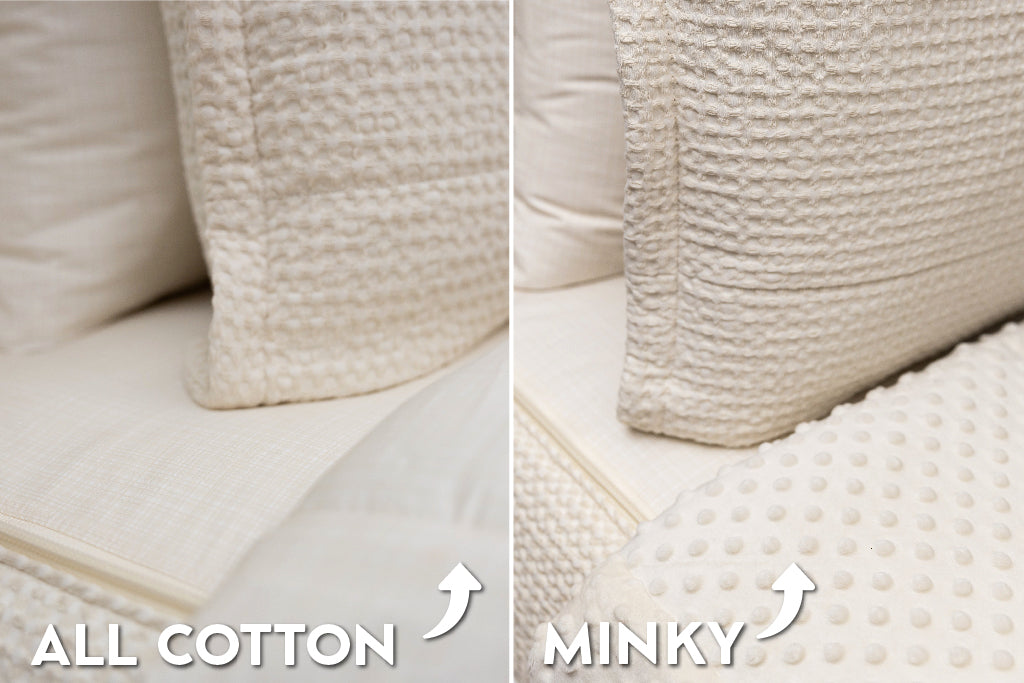 ALL COTTON

MINKY