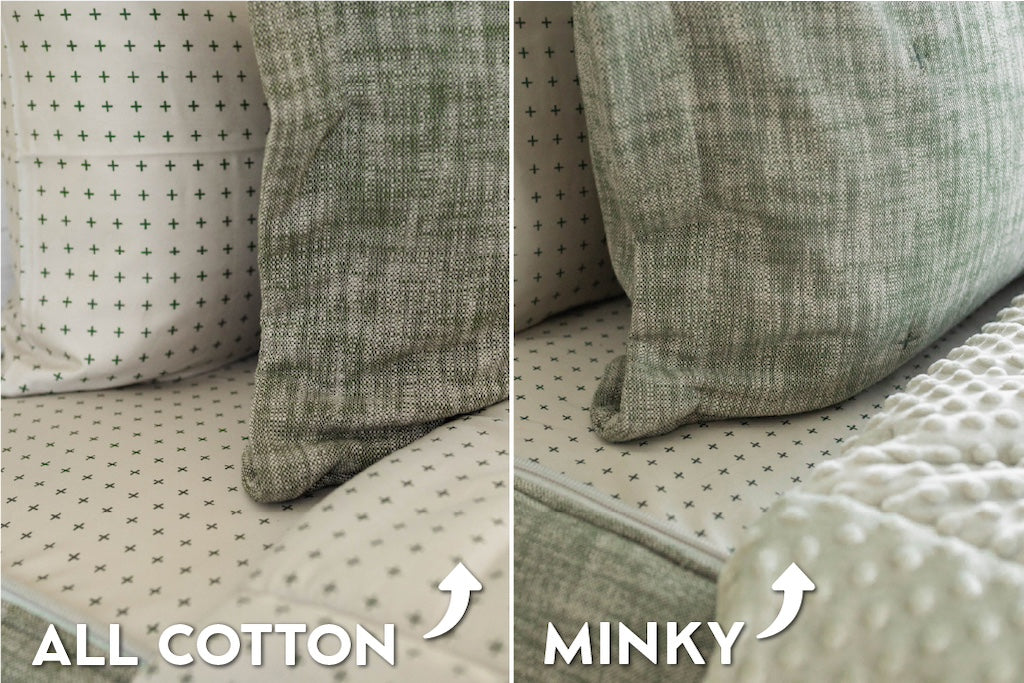 ALL COTTON

MINKY