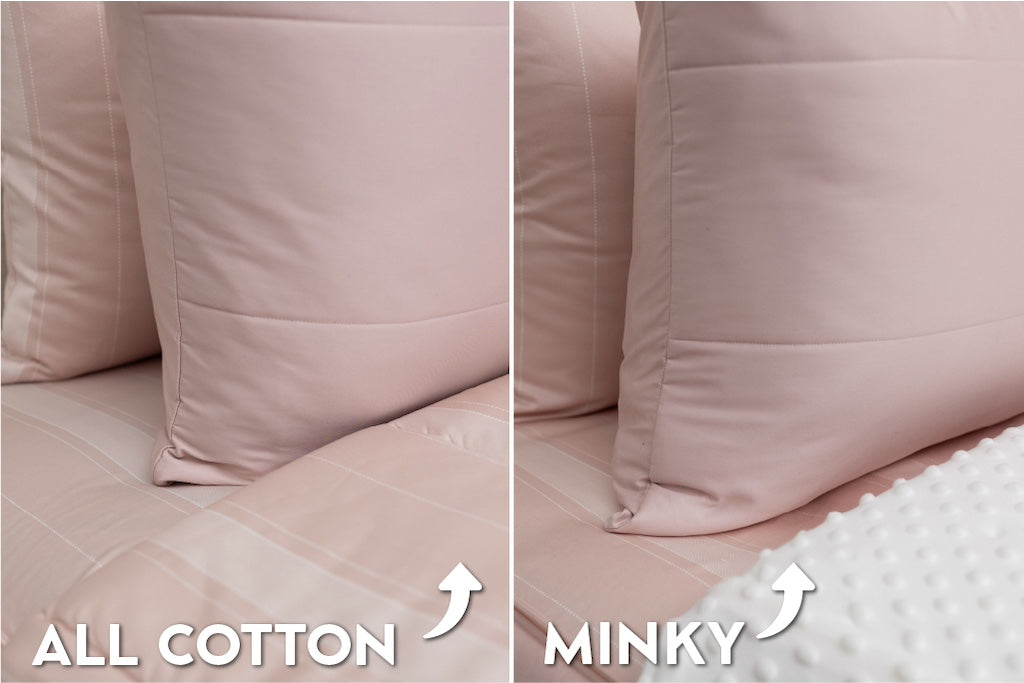 ALL COTTON

MINKY