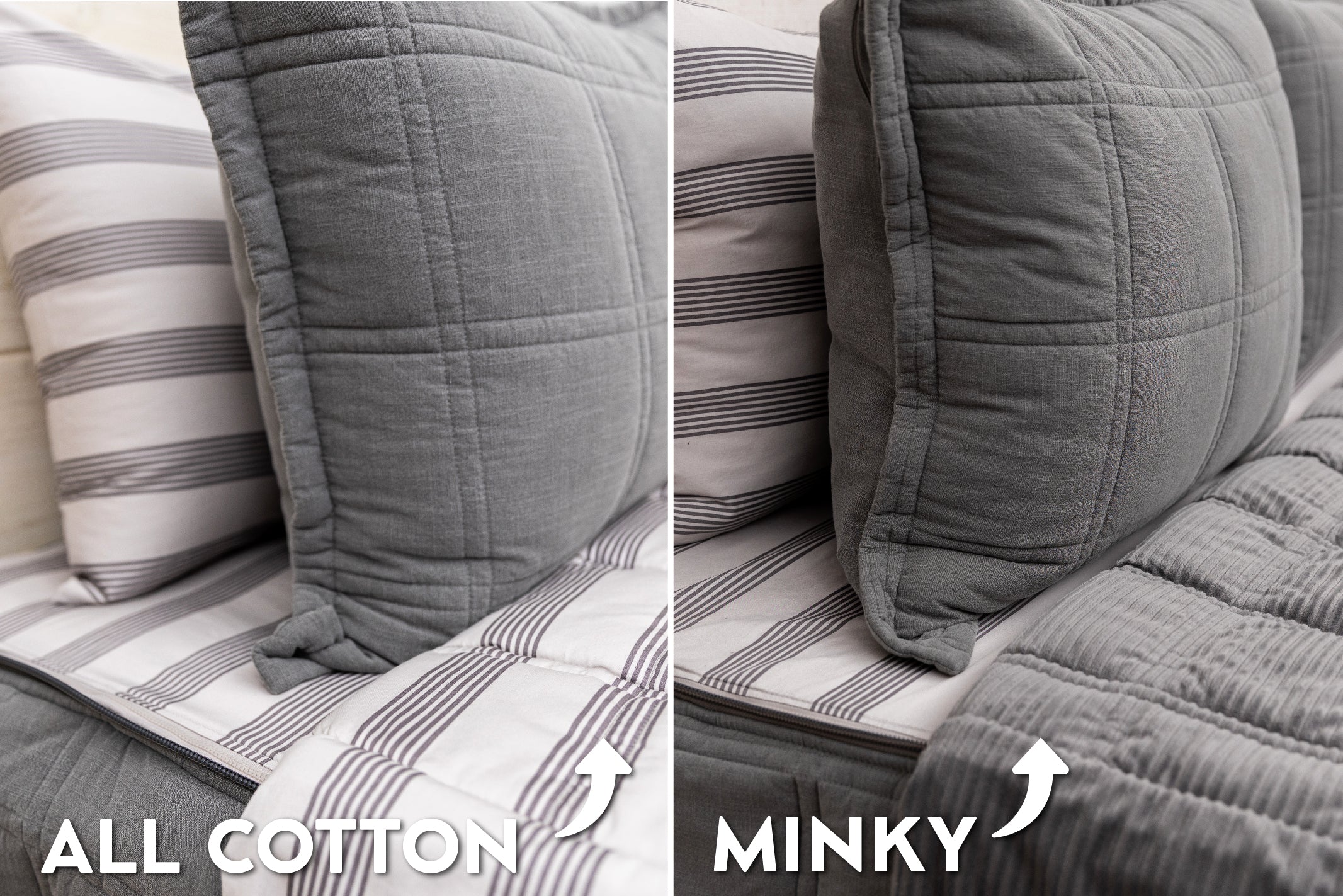 ALL COTTON

MINKY