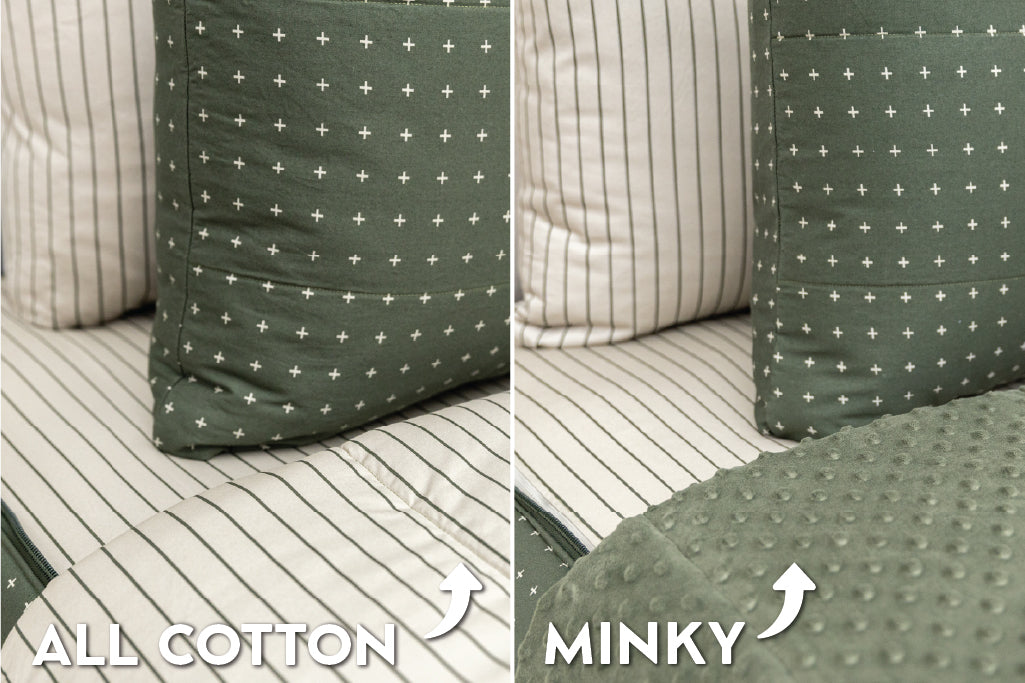 ALL COTTON

MINKY