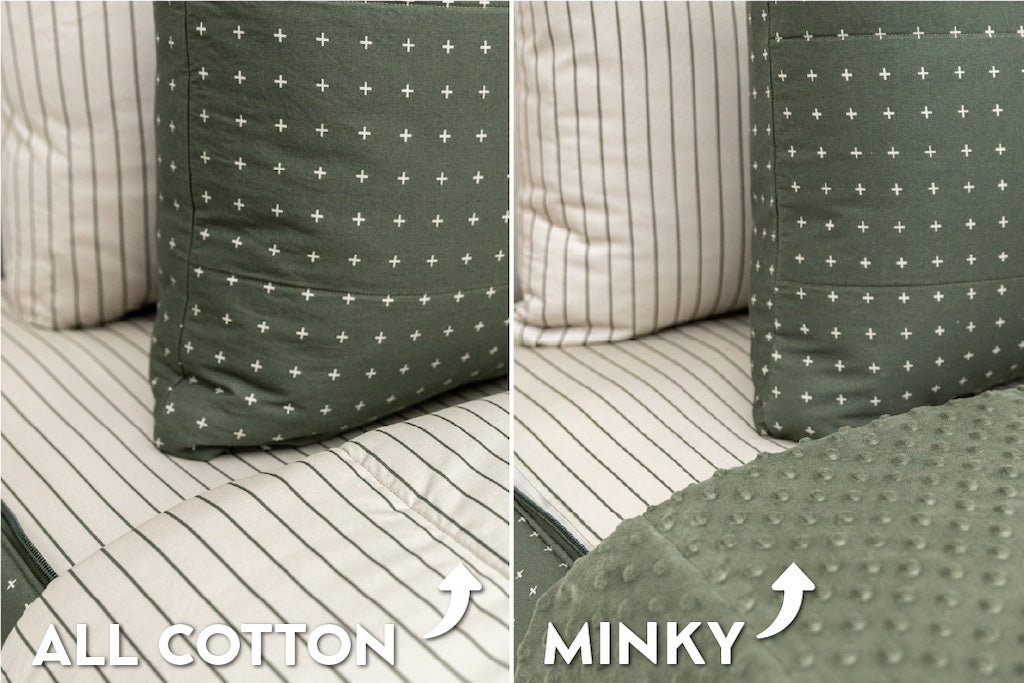 ALL COTTON

MINKY