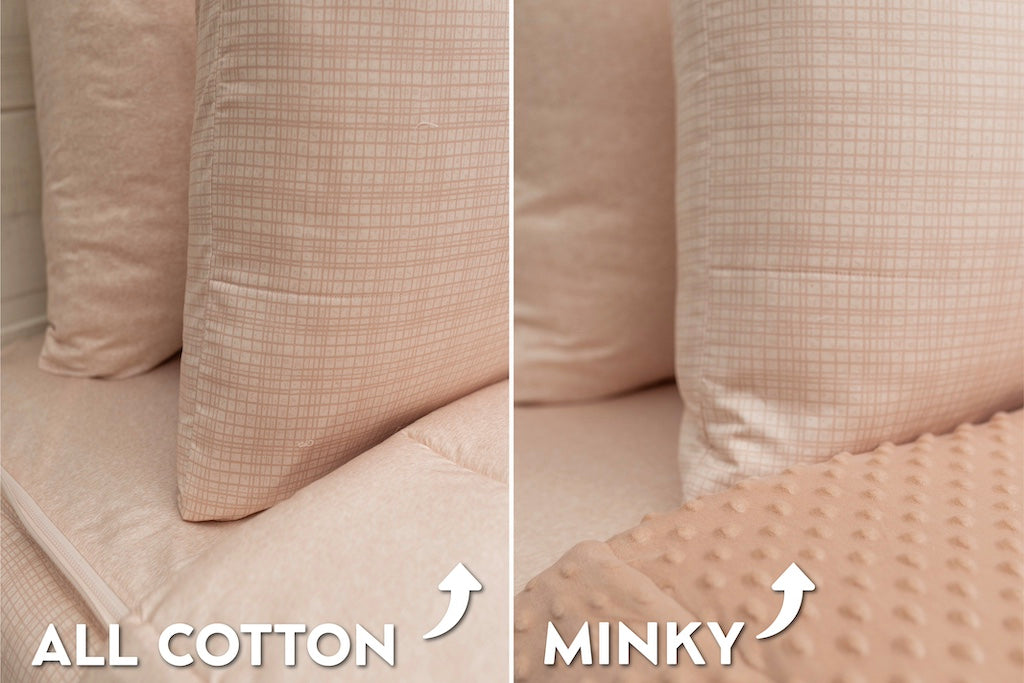 ALL COTTON

MINKY