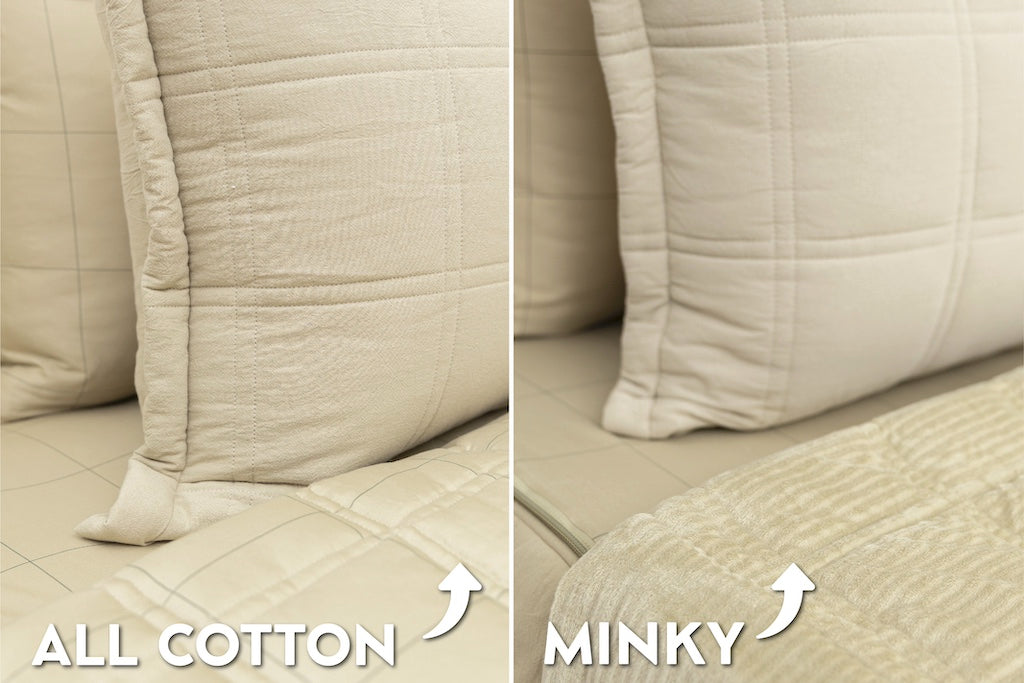 ALL COTTON

MINKY