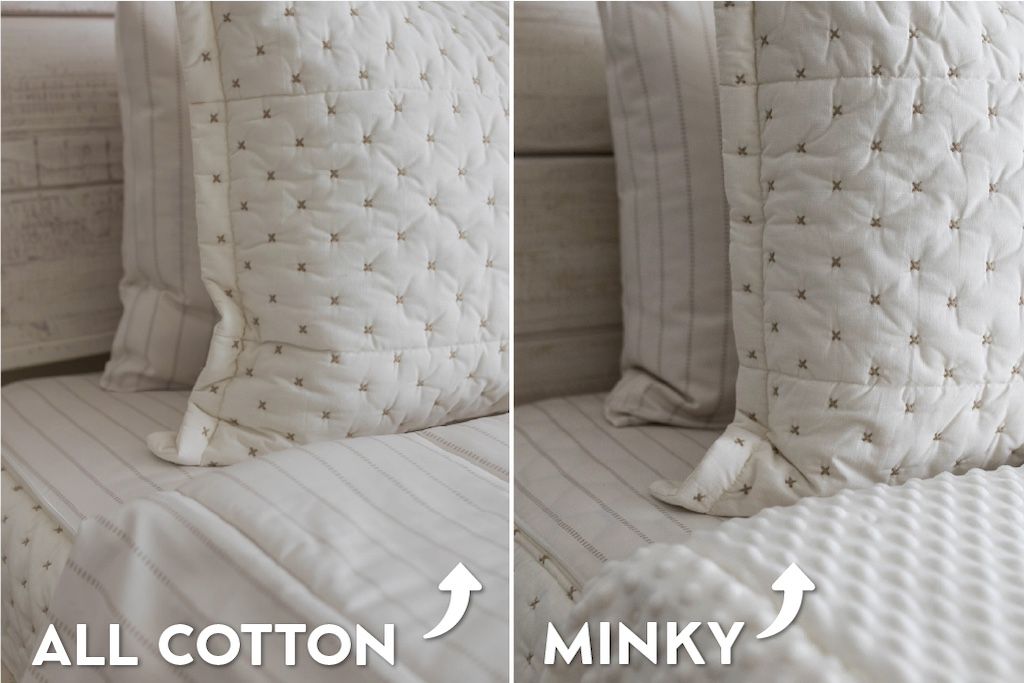 ALL COTTON

MINKY