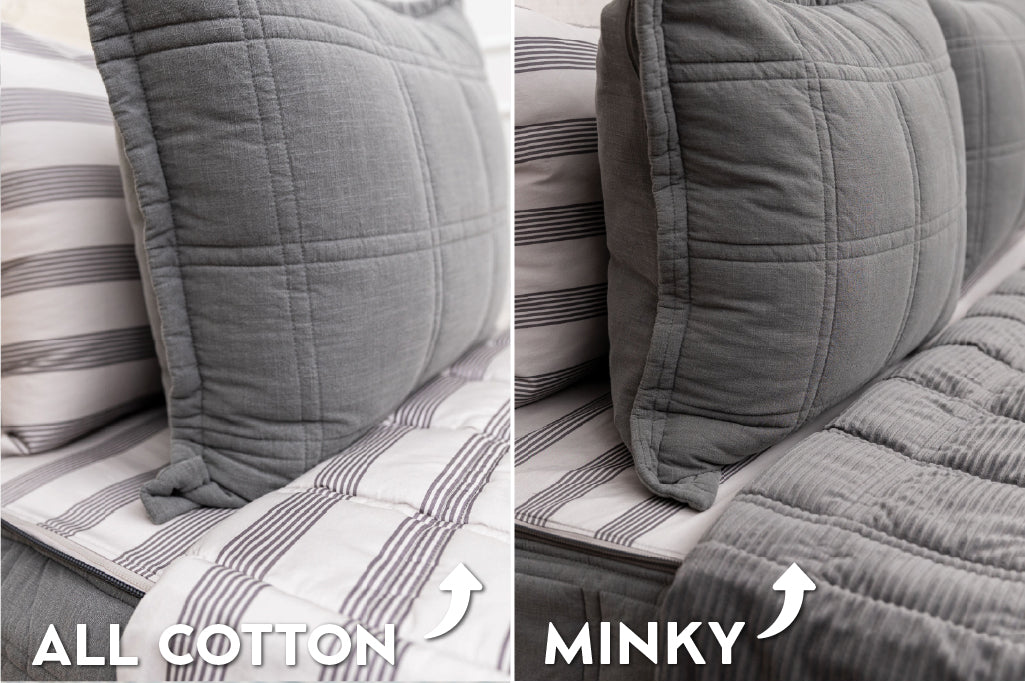 ALL COTTON

MINKY