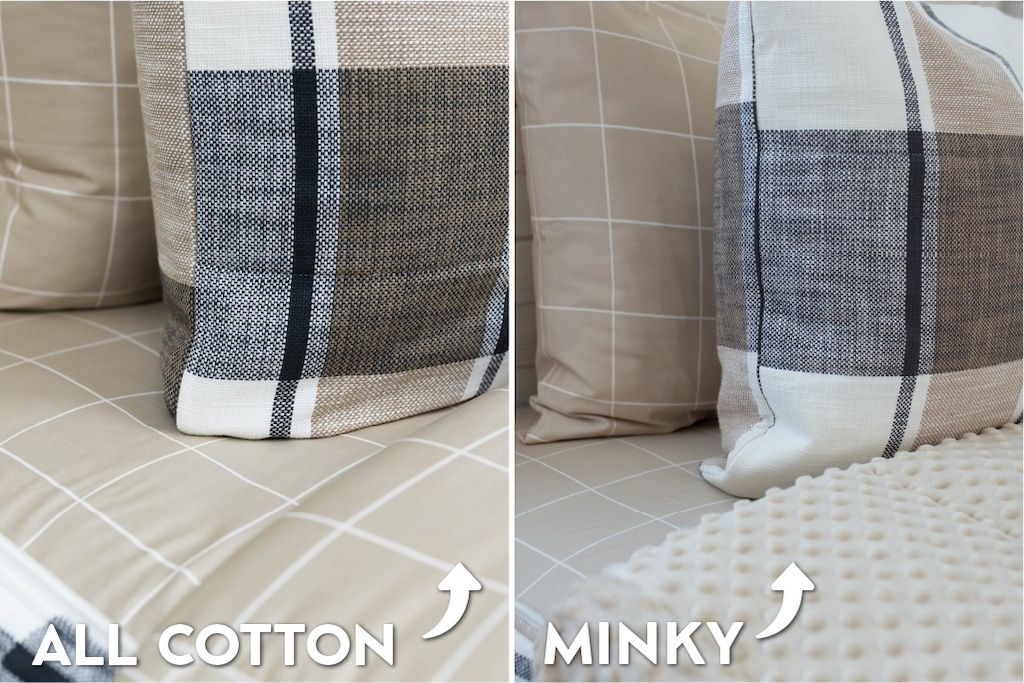 ALL COTTON

MINKY