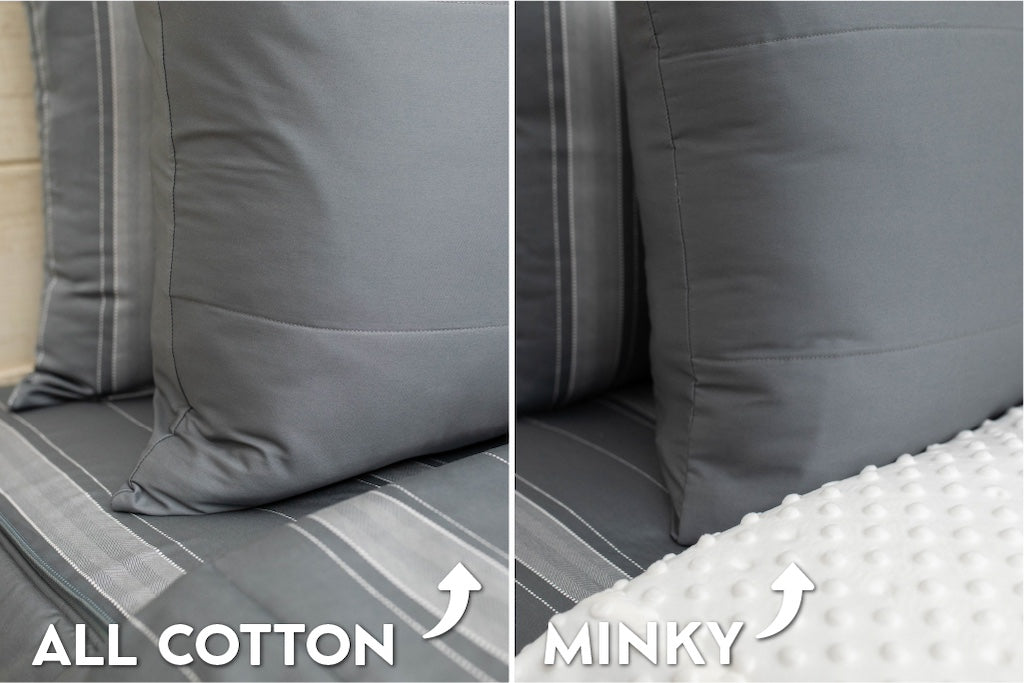 ALL COTTON

MINKY