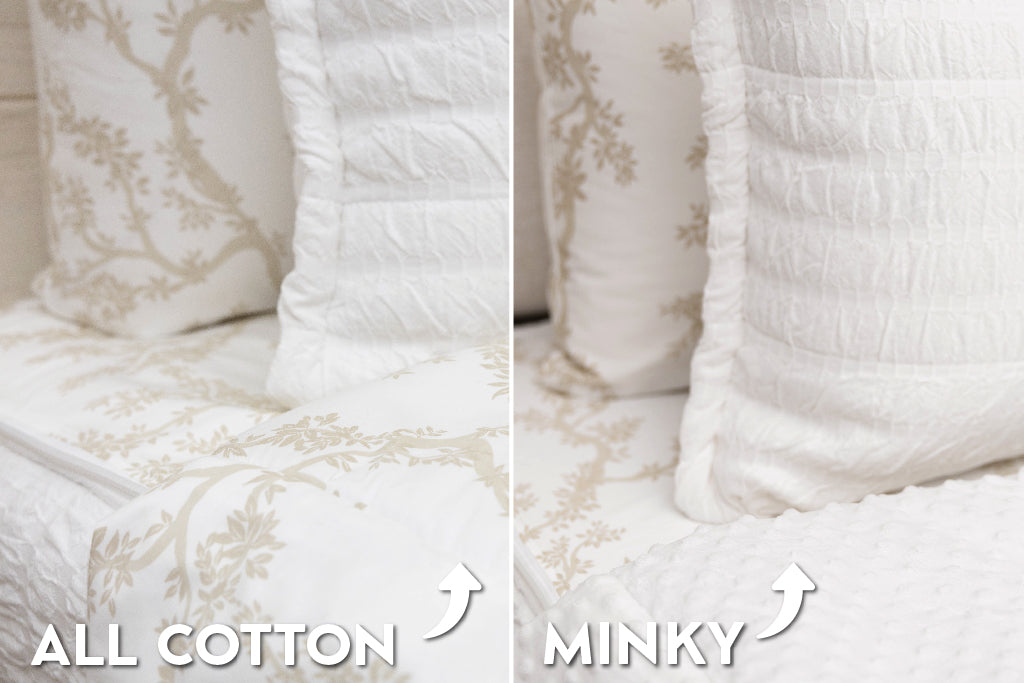 ALL COTTON

MINKY