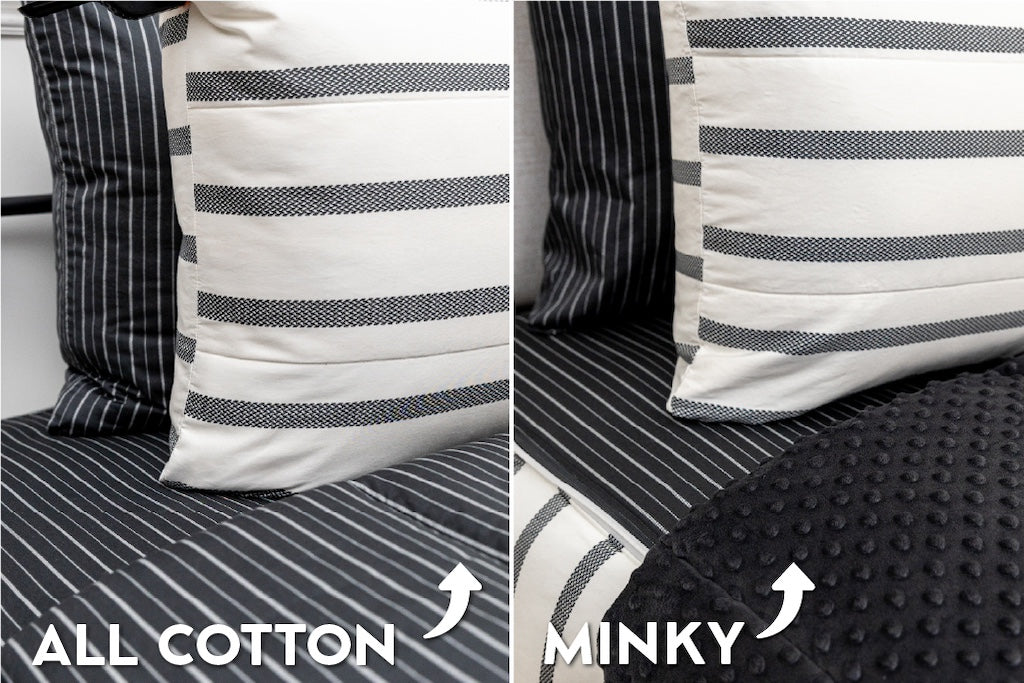 ALL COTTON

MINKY