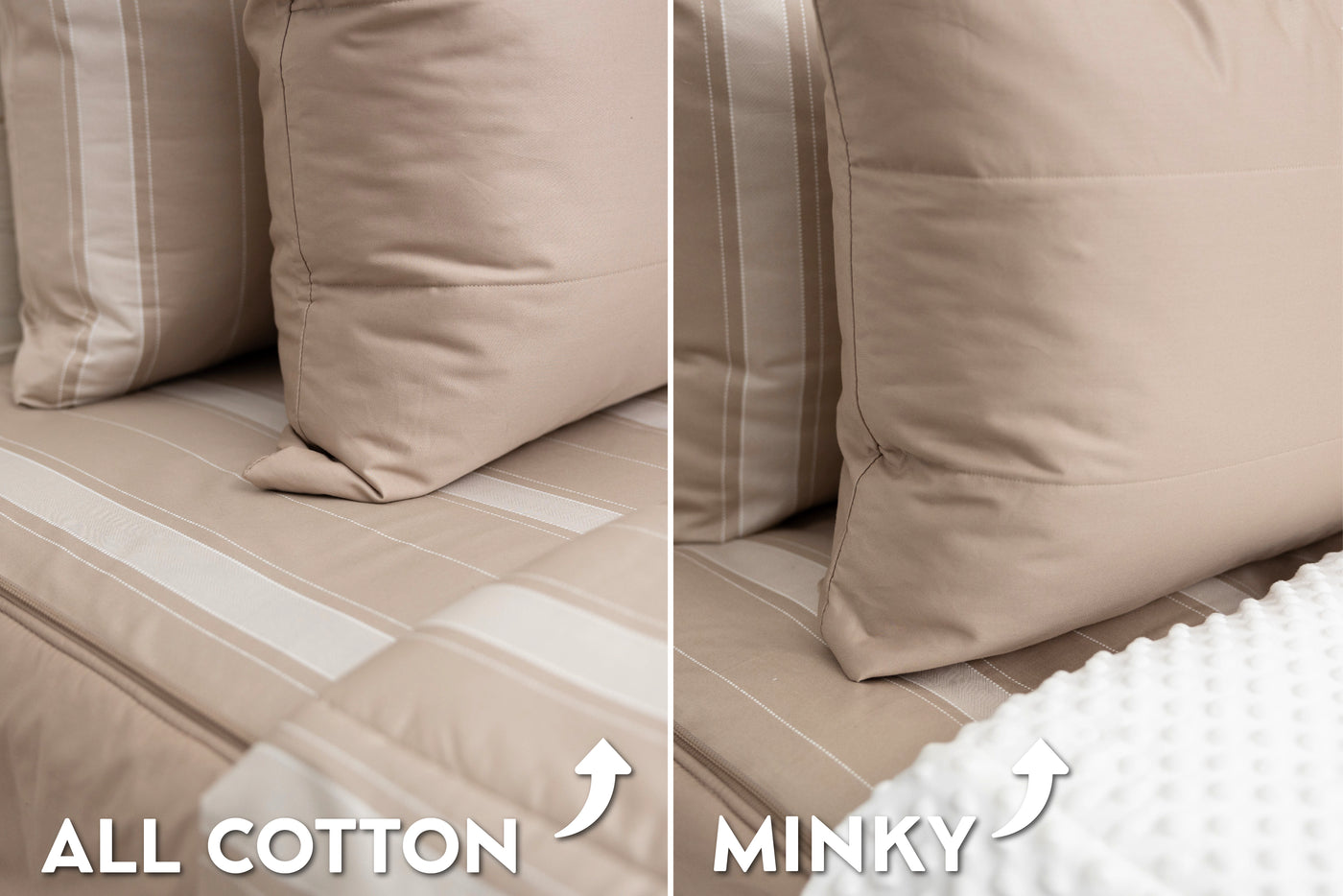 ALL COTTON

MINKY