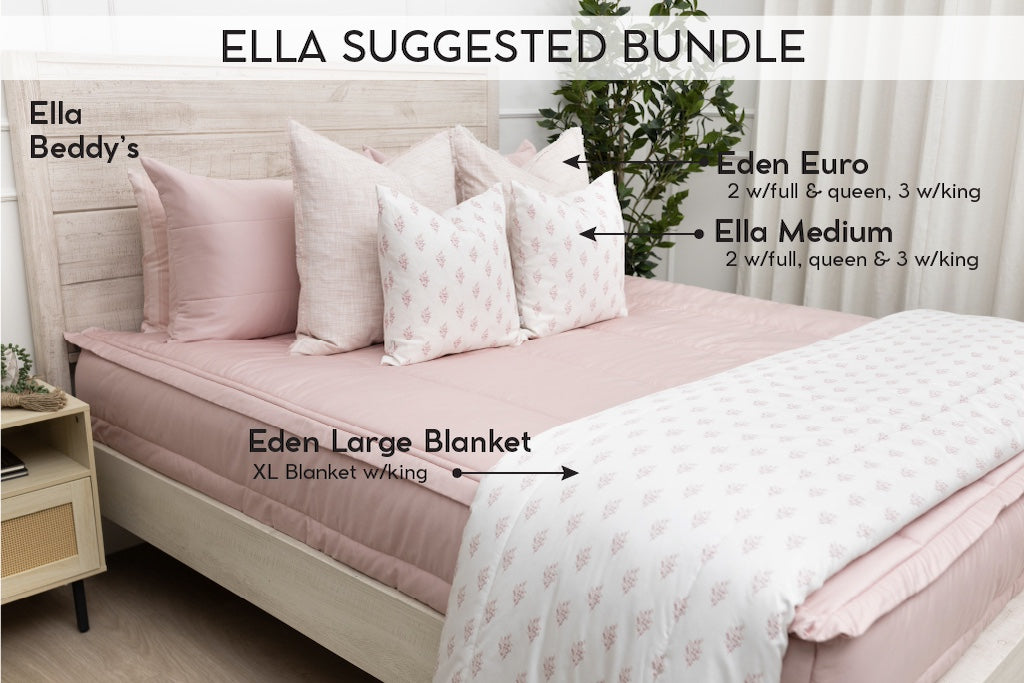 ELLA SUGGESTED BUNDLE

Ella Beddy's

Eden Euro
2 w/full & queen, 3 w/king

Ella Medium
2 w/full, queen & 3 w/king

Eden Large Blanket
XL Blanket w/king