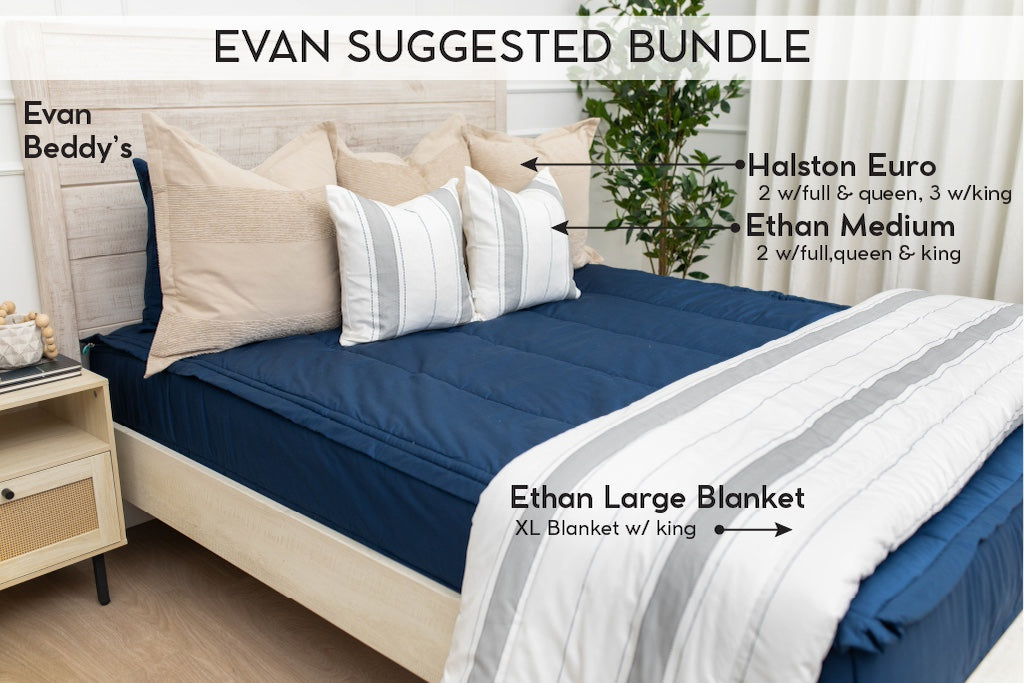 EVAN SUGGESTED BUNDLE

Evan Beddy's

Halston Euro
2 w/full & queen, 3 w/king

Ethan Medium
2 w/full,queen & king

Ethan Large Blanket
XL Blanket w/ king