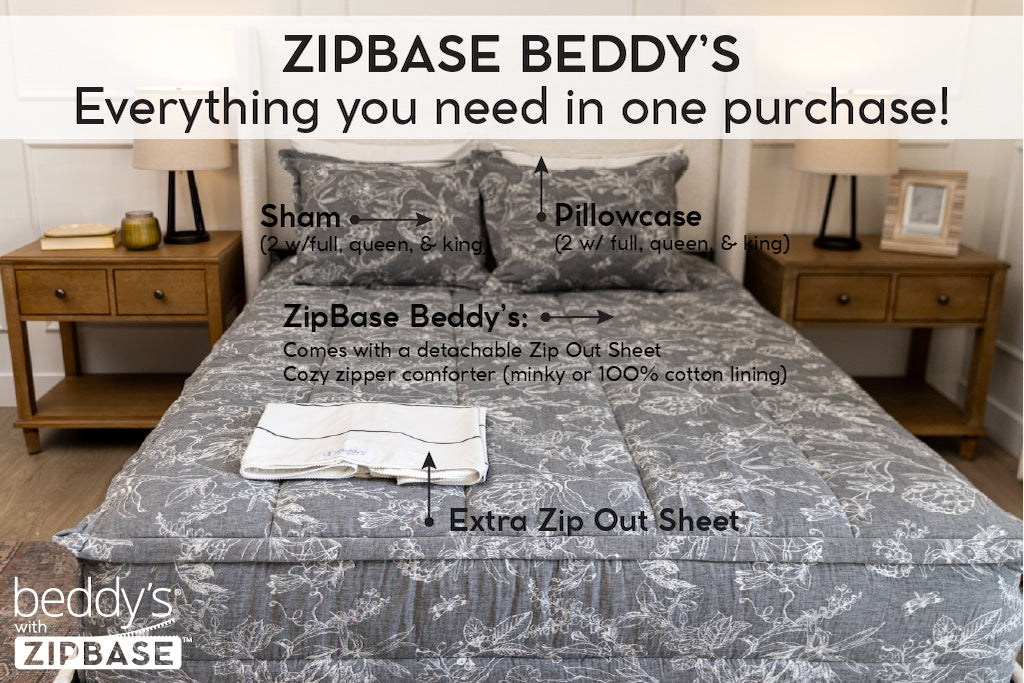 ZIPBASE BEDDY'S
Everything you need in one purchase!

Sham
(2 w/full, queen, & king)

Pillowcase
(2 w/ full, queen, & king)

ZipBase Beddy's:
Comes with a detachable Zip Out Sheet
Cozy zipper comforter (minky or 100% cotton lining)

Extra Zip Out Sheet

beddy's with ZIPBASE™