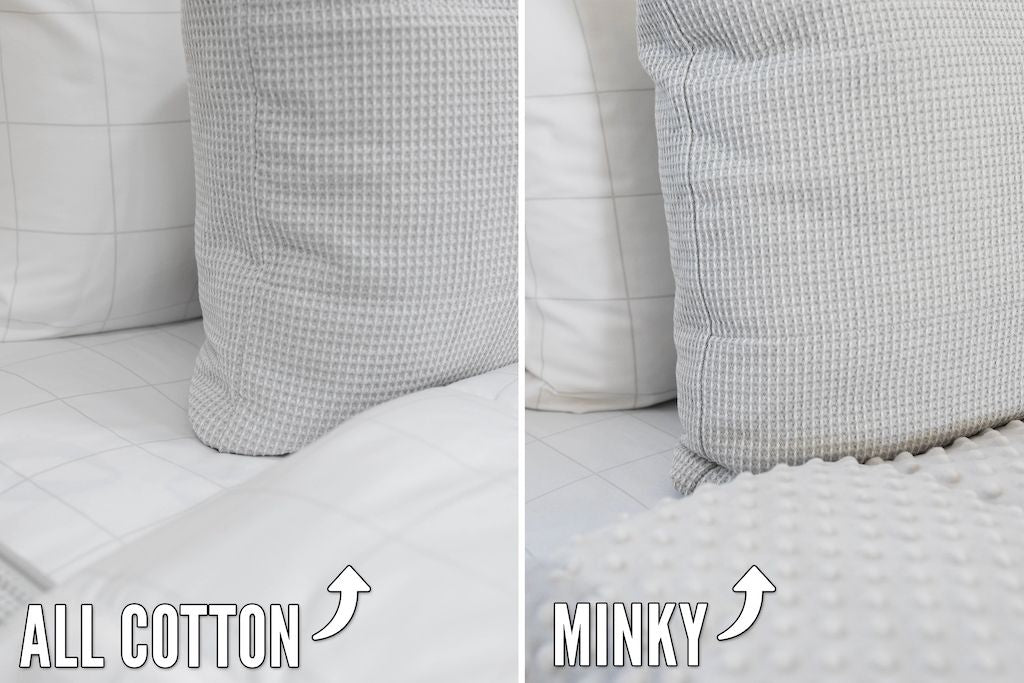 ALL COTTON

MINKY