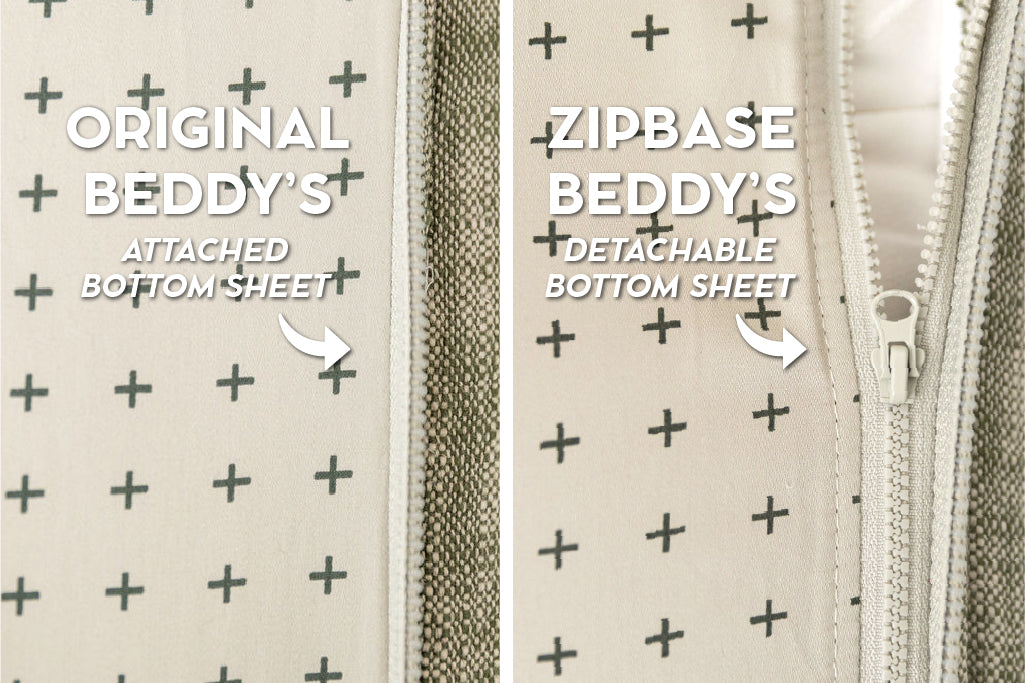 ORIGINAL BEDDY'S
ATTACHED BOTTOM SHEET

ZIPBASE BEDDY'S
DETACHABLE BOTTOM SHEET