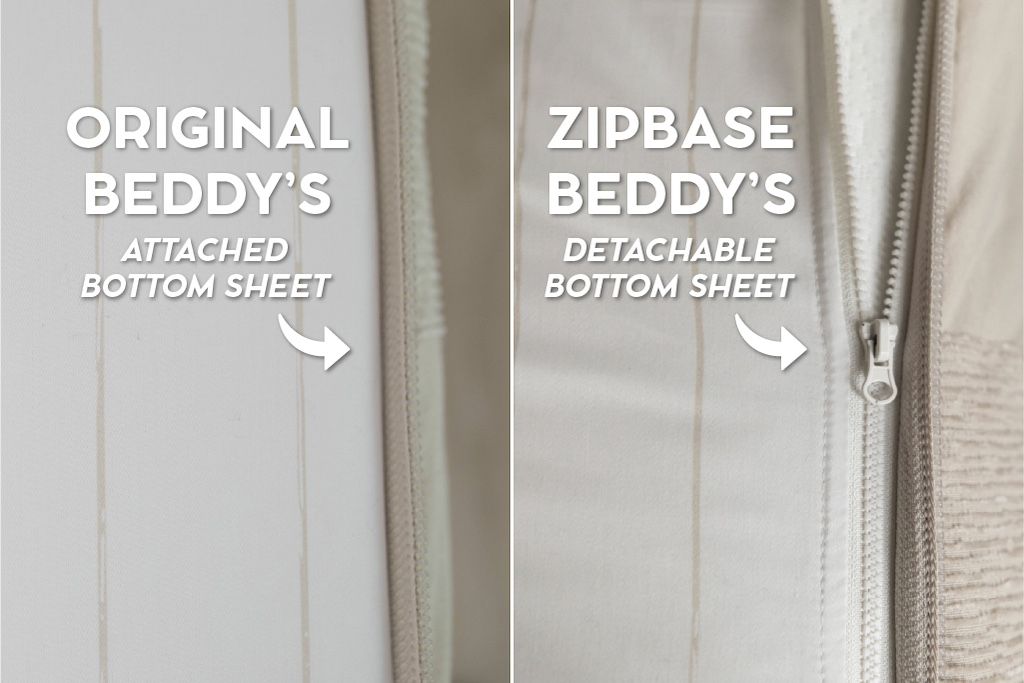 ORIGINAL BEDDY'S
ATTACHED BOTTOM SHEET

ZIPBASE BEDDY'S
DETACHABLE BOTTOM SHEET