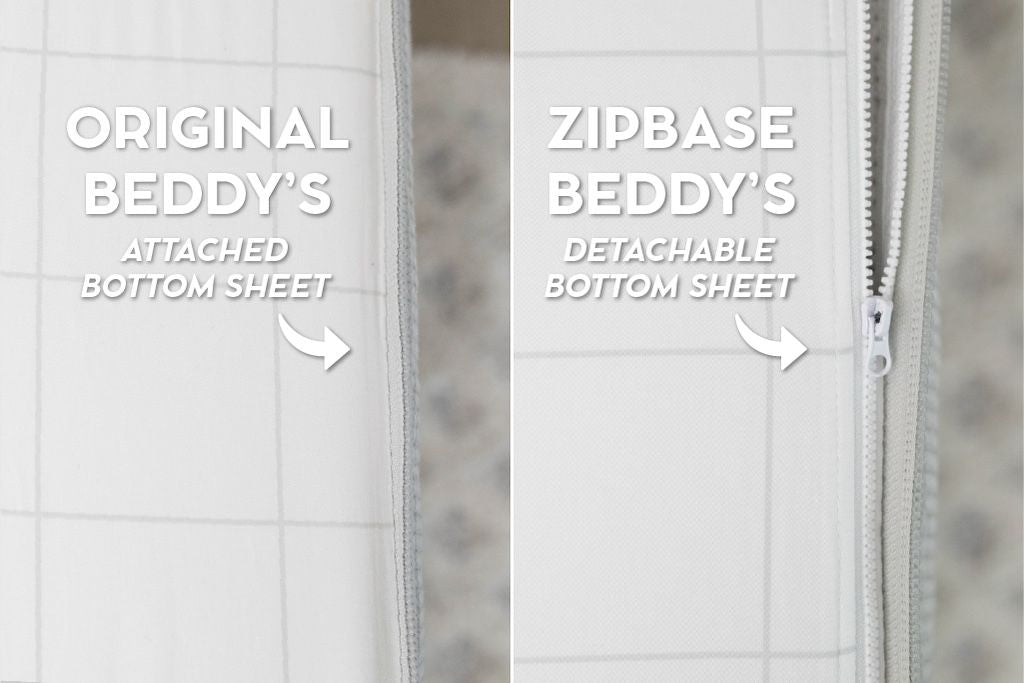 ORIGINAL BEDDY'S
ATTACHED BOTTOM SHEET

ZIPBASE BEDDY'S
DETACHABLE BOTTOM SHEET