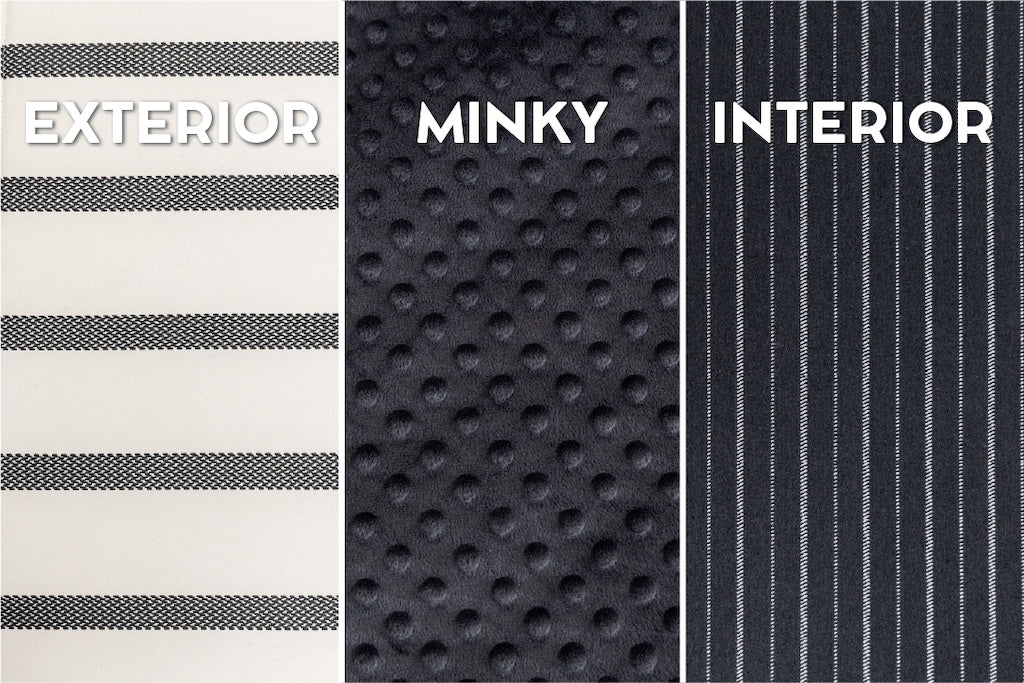 EXTERIOR

MINKY

INTERIOR