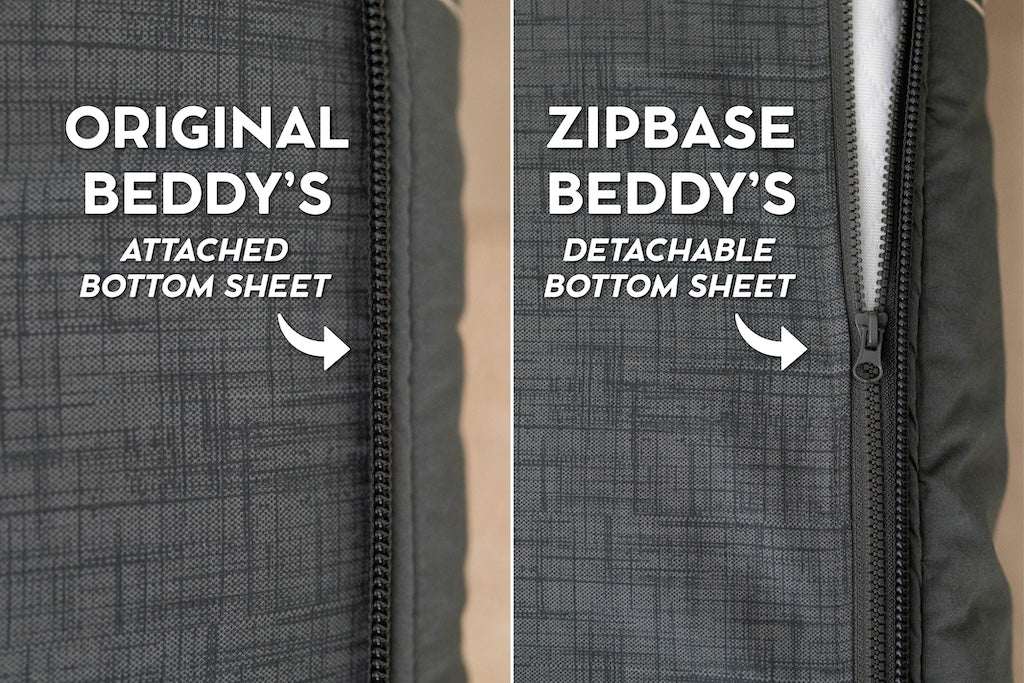 ORIGINAL BEDDY'S
ATTACHED BOTTOM SHEET

ZIPBASE BEDDY'S
DETACHABLE BOTTOM SHEET