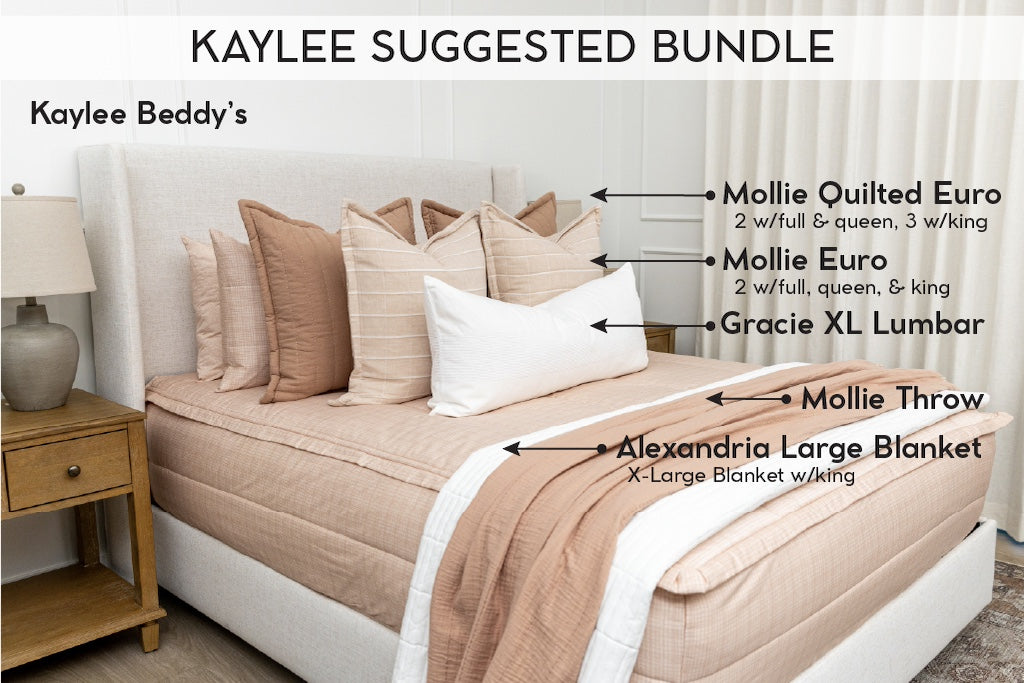 KAYLEE SUGGESTED BUNDLE

Kaylee Beddy's

Mollie Quilted Euro
2 w/full & queen, 3 w/king

Mollie Euro
2 w/full, queen, & king

Gracie XL Lumbar

Mollie Throw

Alexandria Large Blanket
X-Large Blanket w/king